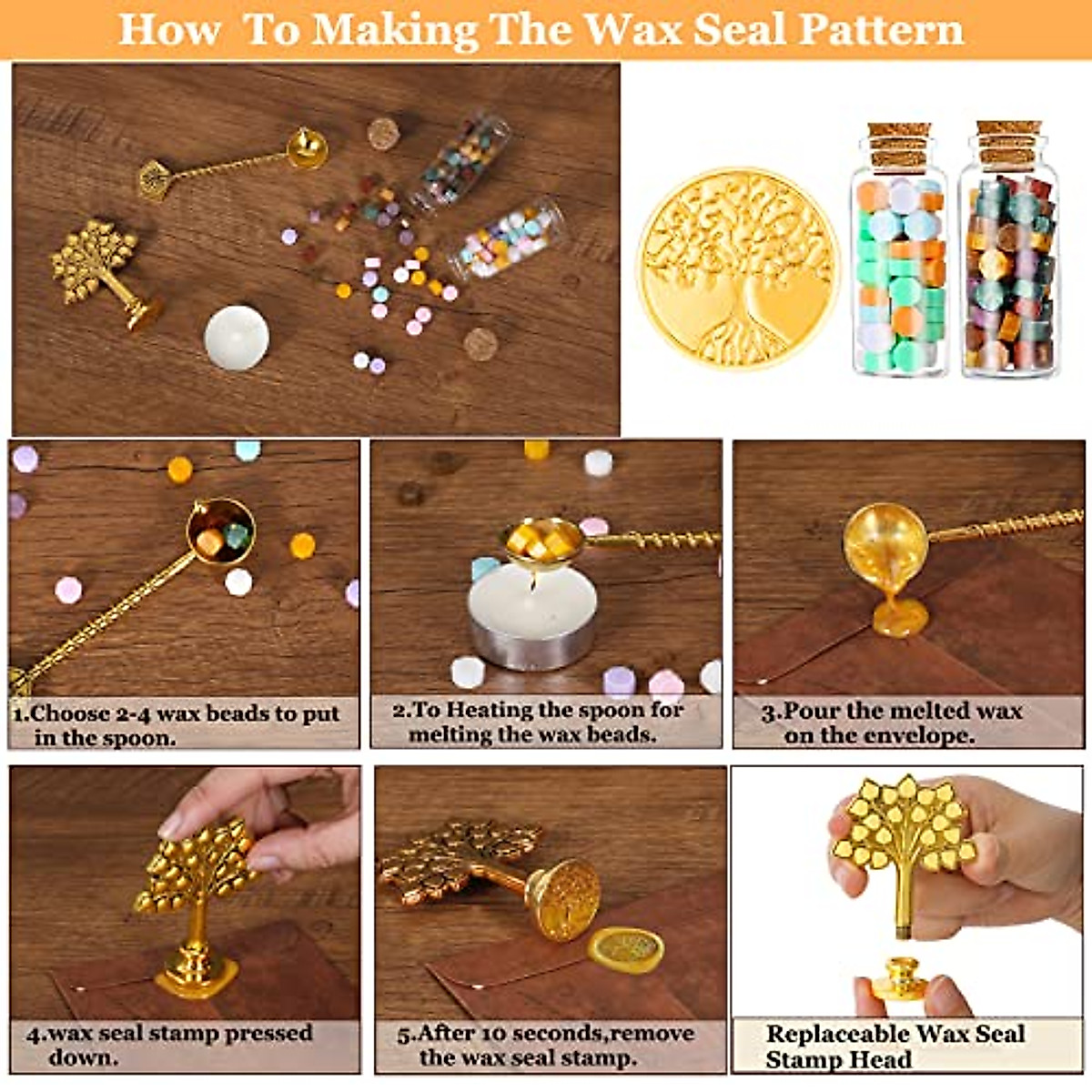 How To Making The Wax Seal Pattern

1.Choose 2-4 wax beads to put in the spoon.

2.To Heating the spoon for melting the wax beads.

3.Pour the melted wax on the envelope.

4.wax seal stamp pressed down.

5.After 10 seconds,remove the wax seal stamp.

Replaceable Wax Seal Stamp Head