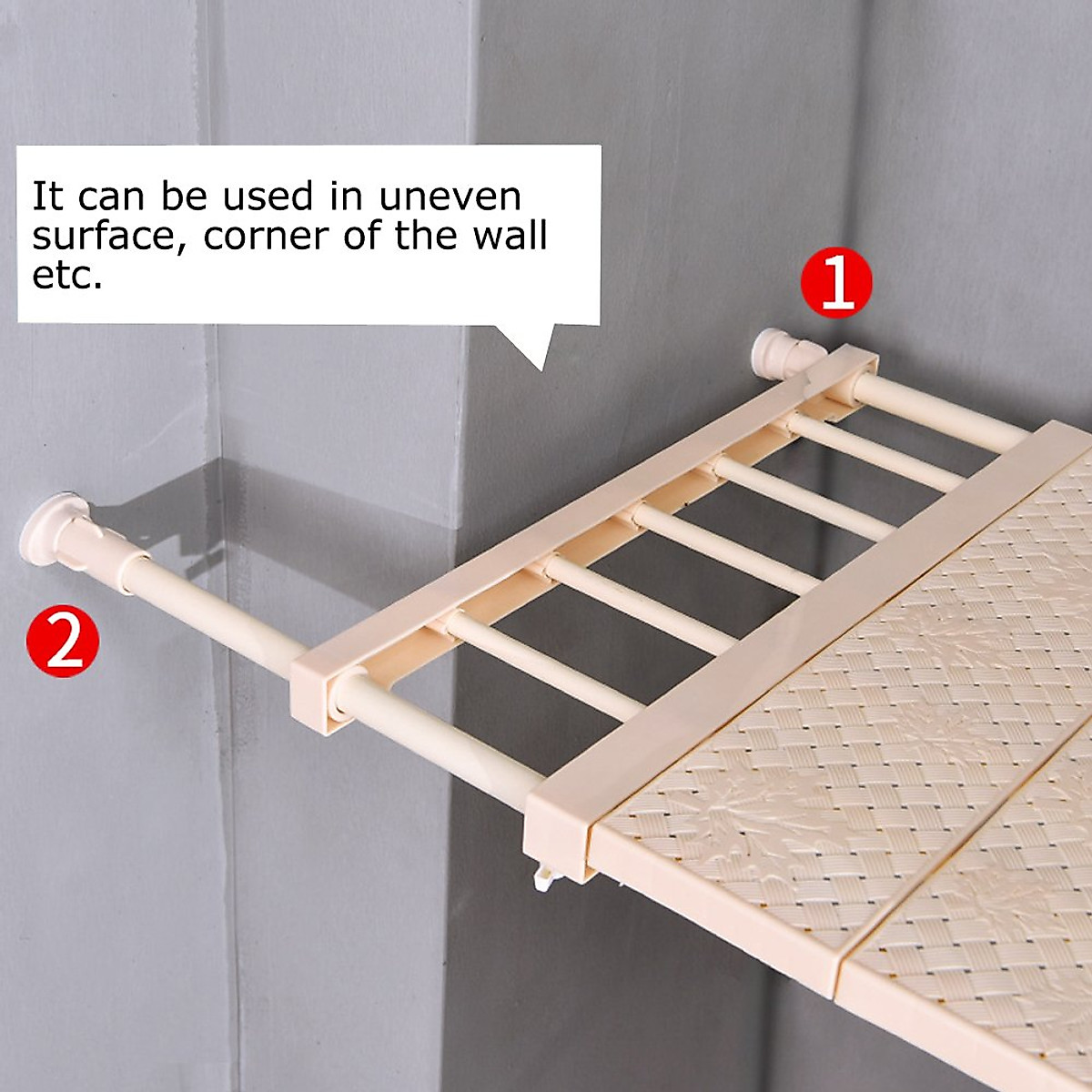 It can be used in uneven surface, corner of the wall etc.

1

2