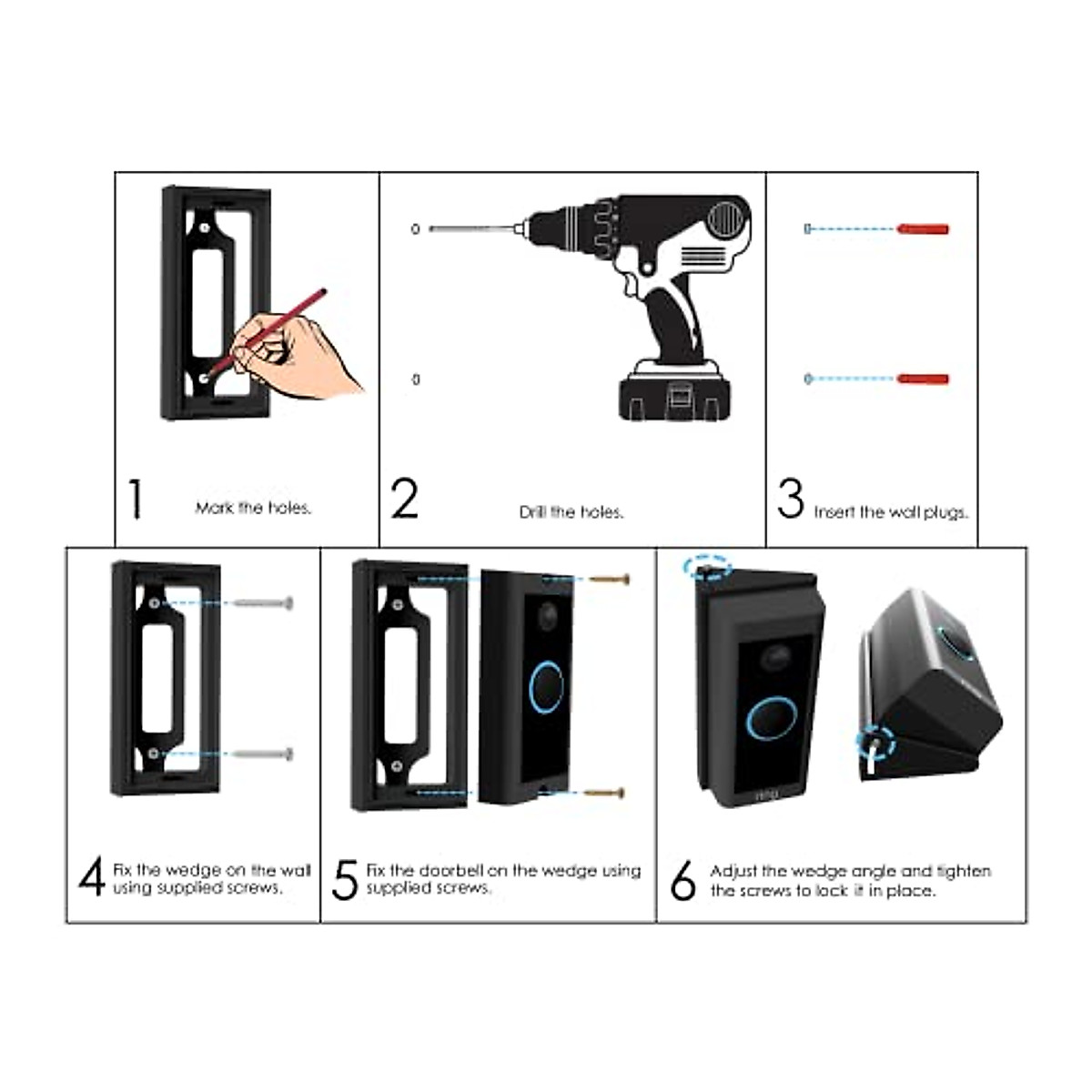 1 Mark the holes.

2 Drill the holes.

3 Insert the wall plugs.

4 Fix the wedge on the wall using supplied screws.

5 Fix the doorbell on the wedge using supplied screws.

6 Adjust the wedge angle and tighten the screws to lock it in place.