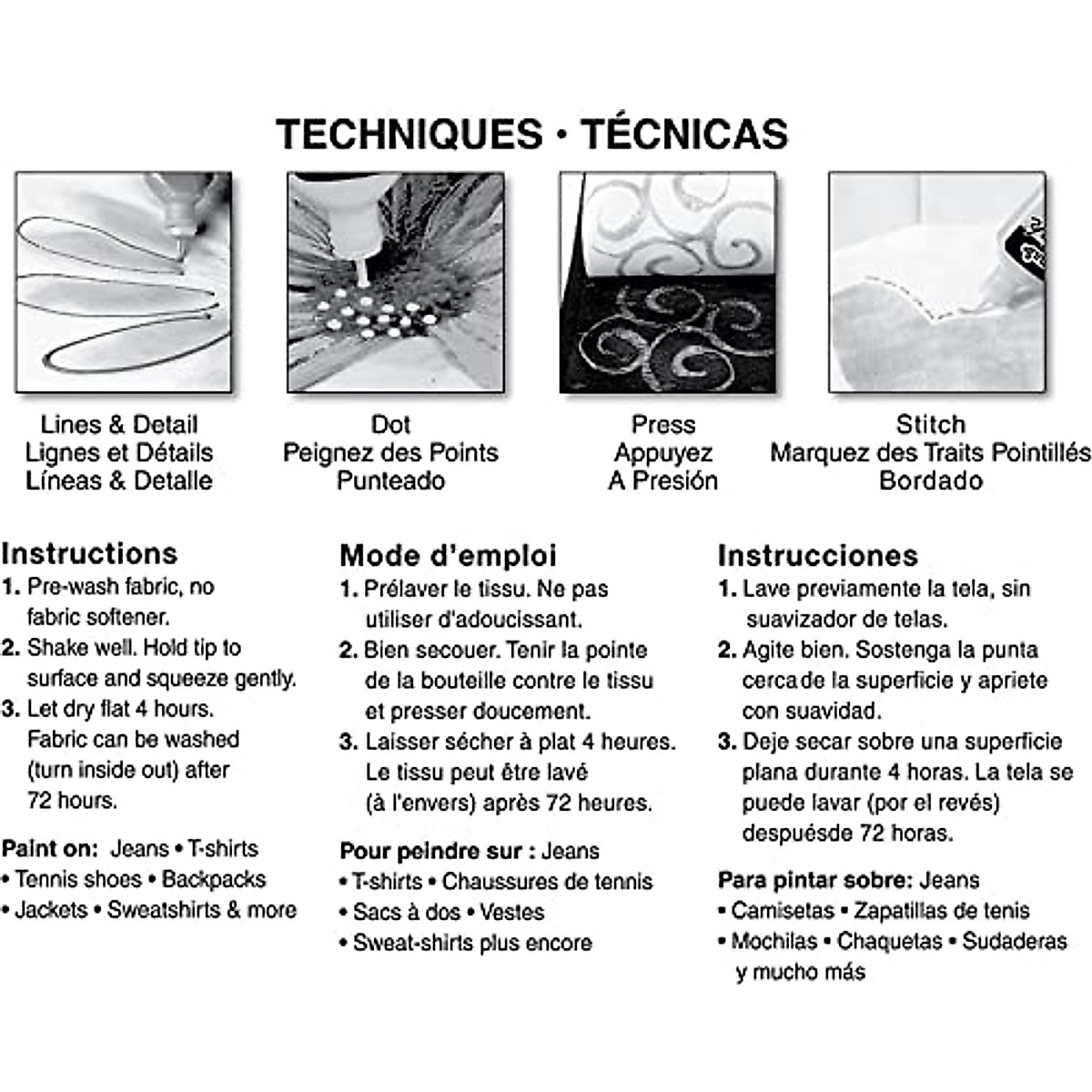 TECHNIQUES • TÉCNICAS

Lines & Detail
Lignes et Détails
Líneas & Detalle

Dot
Peignez des Points
Punteado

Press
Appuyez
A Presión

Stitch
Marquez des Traits Pointillés
Bordado

Instructions
1. Pre-wash fabric, no fabric softener.
2. Shake well. Hold tip to surface and squeeze gently.
3. Let dry flat 4 hours. Fabric can be washed (turn inside out) after 72 hours.

Paint on: Jeans • T-shirts • Tennis shoes • Backpacks • Jackets • Sweatshirts & more

Mode d'emploi
1. Prélaver le tissu. Ne pas utiliser d'adoucissant.
2. Bien secouer. Tenir la pointe de la bouteille contre le tissu et presser doucement.
3. Laisser sécher à plat 4 heures. Le tissu peut être lavé (à l'envers) après 72 heures.

Pour peindre sur : Jeans • T-shirts • Chaussures de tennis • Sacs à dos • Vestes • Sweat-shirts plus encore

Instrucciones
1. Lave previamente la tela, sin suavizador de telas.
2. Agite bien. Sostenga la punta cercade la superficie y apriete con suavidad.
3. Deje secar sobre una superficie plana durante 4 horas. La tela se puede lavar (por el revés) despuésde 72 horas.

Para pintar sobre: Jeans • Camisetas • Zapatillas de tenis • Mochilas • Chaquetas • Sudaderas y mucho más