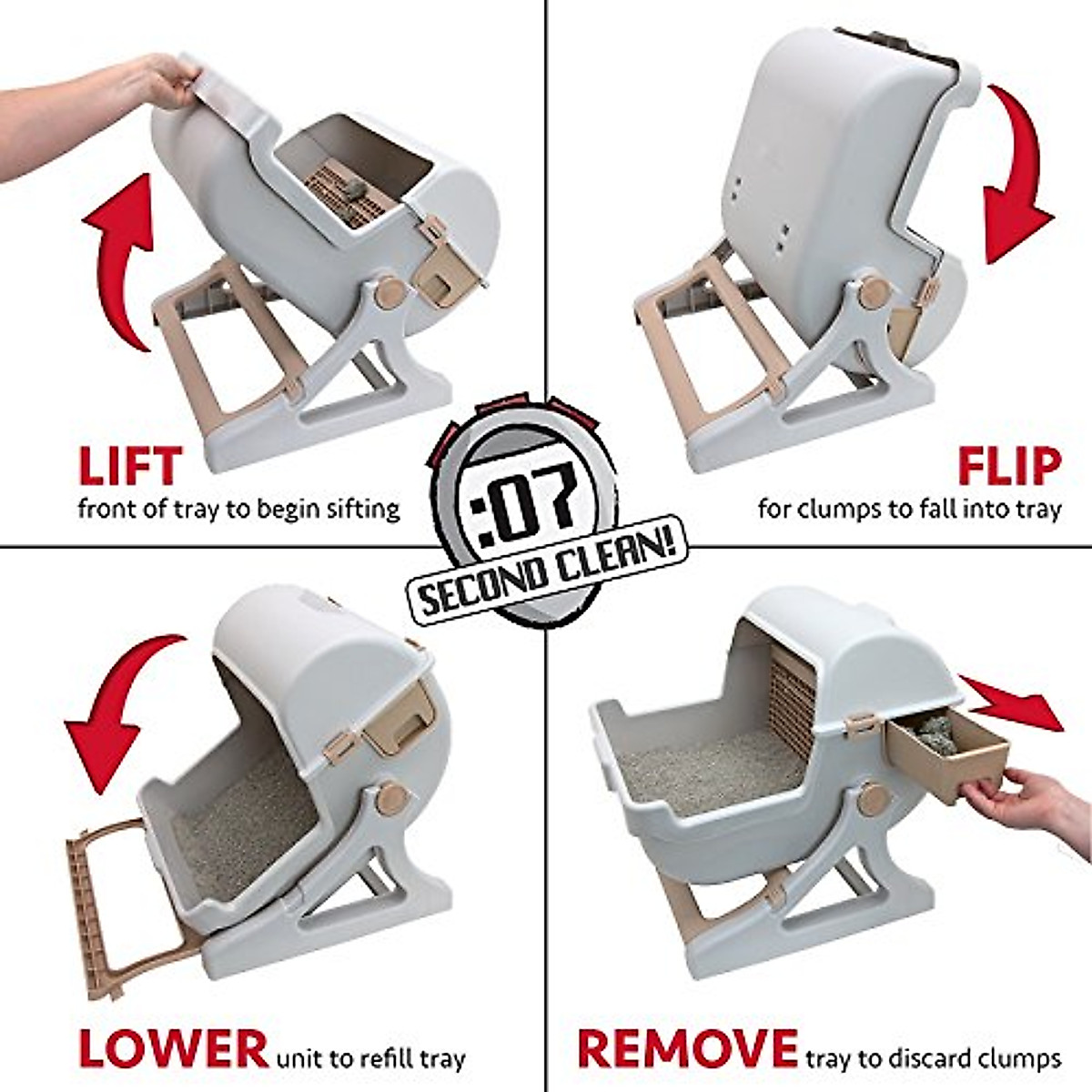 LIFT
front of tray to begin sifting

FLIP
for clumps to fall into tray

:07
SECOND CLEAN!

LOWER unit to refill tray

REMOVE tray to discard clumps