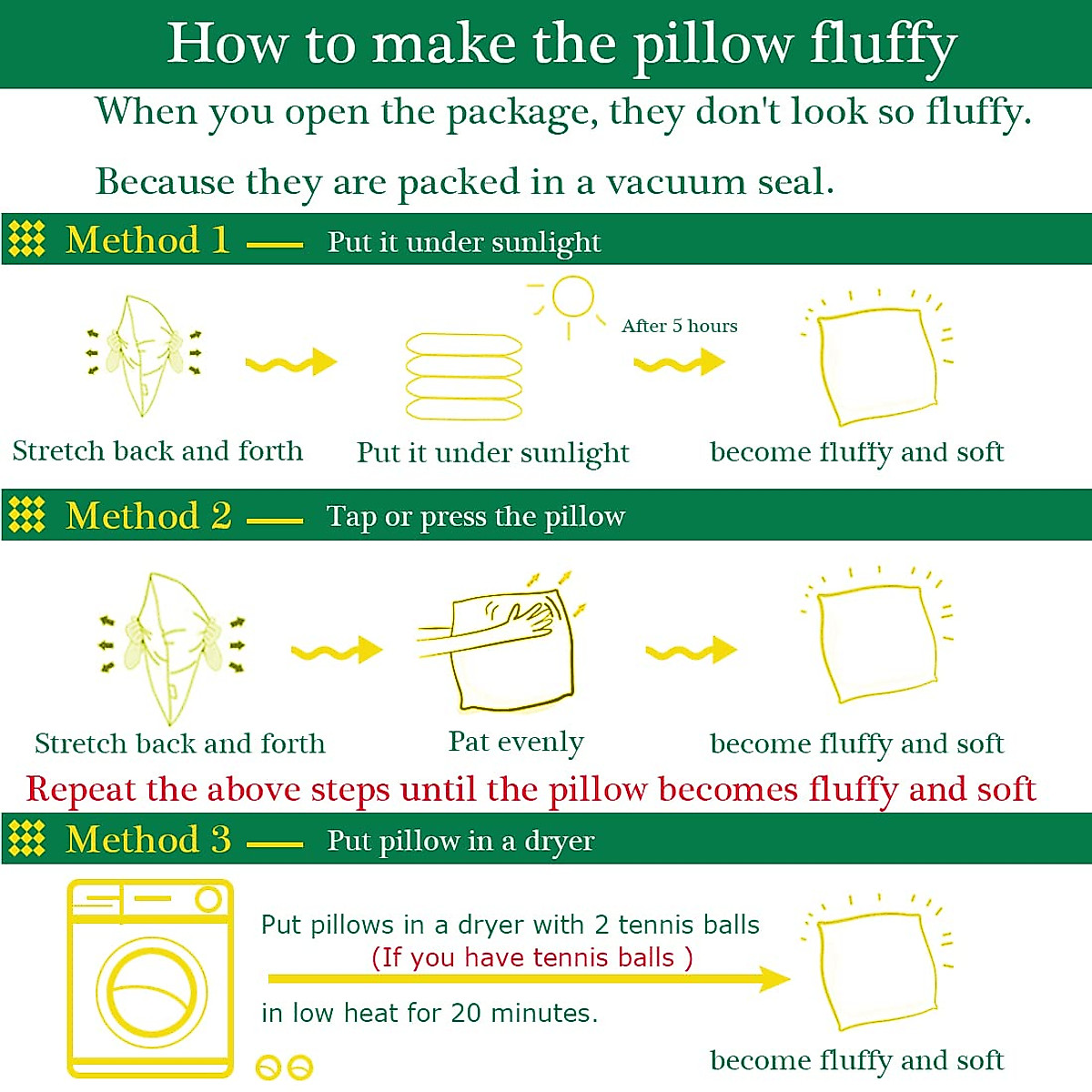 How to make the pillow fluffy

When you open the package, they don't look so fluffy.

Because they are packed in a vacuum seal.

Method 1 — Put it under sunlight

After 5 hours

Stretch back and forth

Put it under sunlight

become fluffy and soft

Method 2 — Tap or press the pillow

Stretch back and forth

Pat evenly

become fluffy and soft

Repeat the above steps until the pillow becomes fluffy and soft

Method 3 — Put pillow in a dryer

Put pillows in a dryer with 2 tennis balls
(If you have tennis balls )

in low heat for 20 minutes.

become fluffy and soft