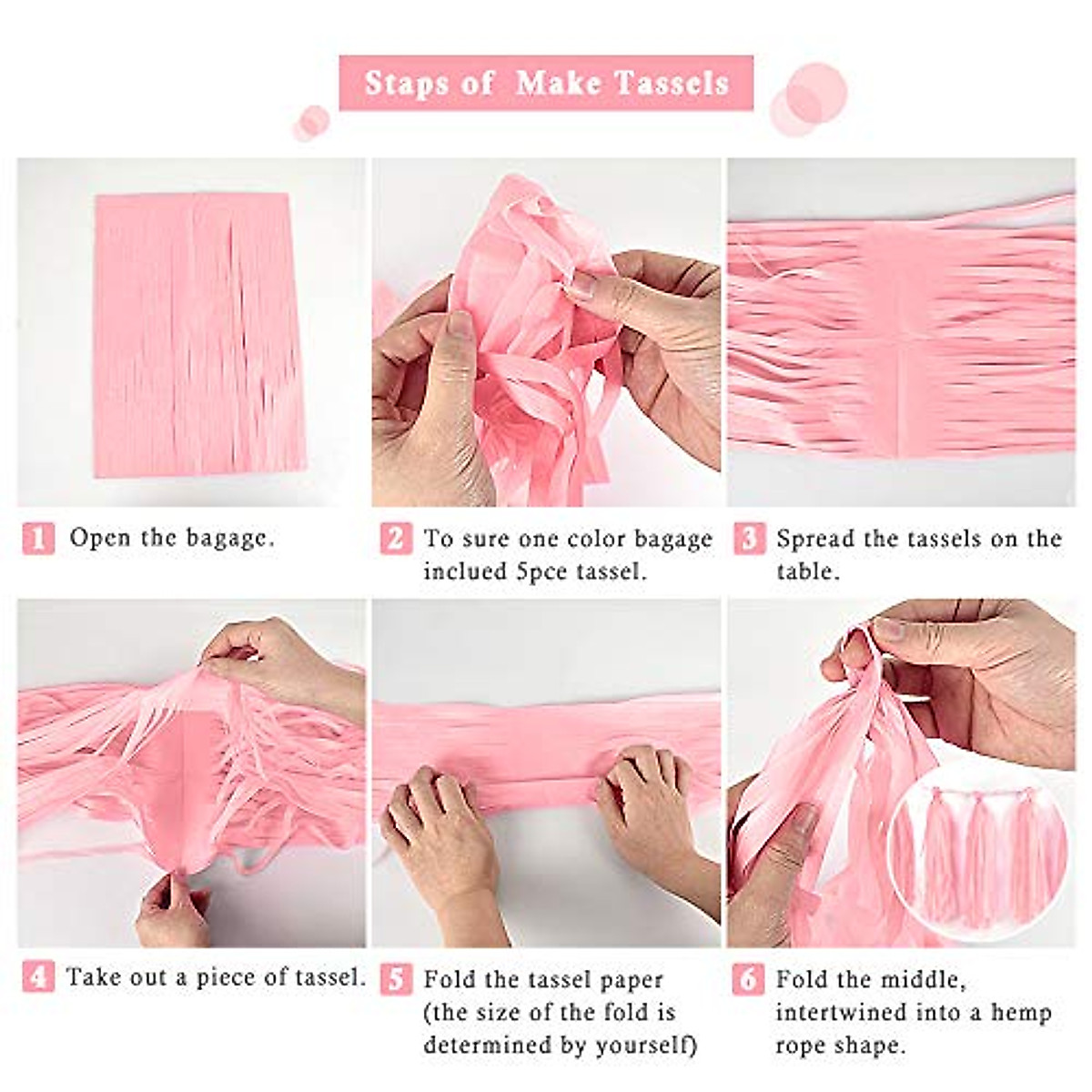 Staps of Make Tassels

1 Open the bagage.

2 To sure one color bagage inclued 5pce tassel.

3 Spread the tassels on the table.

4 Take out a piece of tassel.

5 Fold the tassel paper (the size of the fold is determined by yourself)

6 Fold the middle, intertwined into a hemp rope shape.