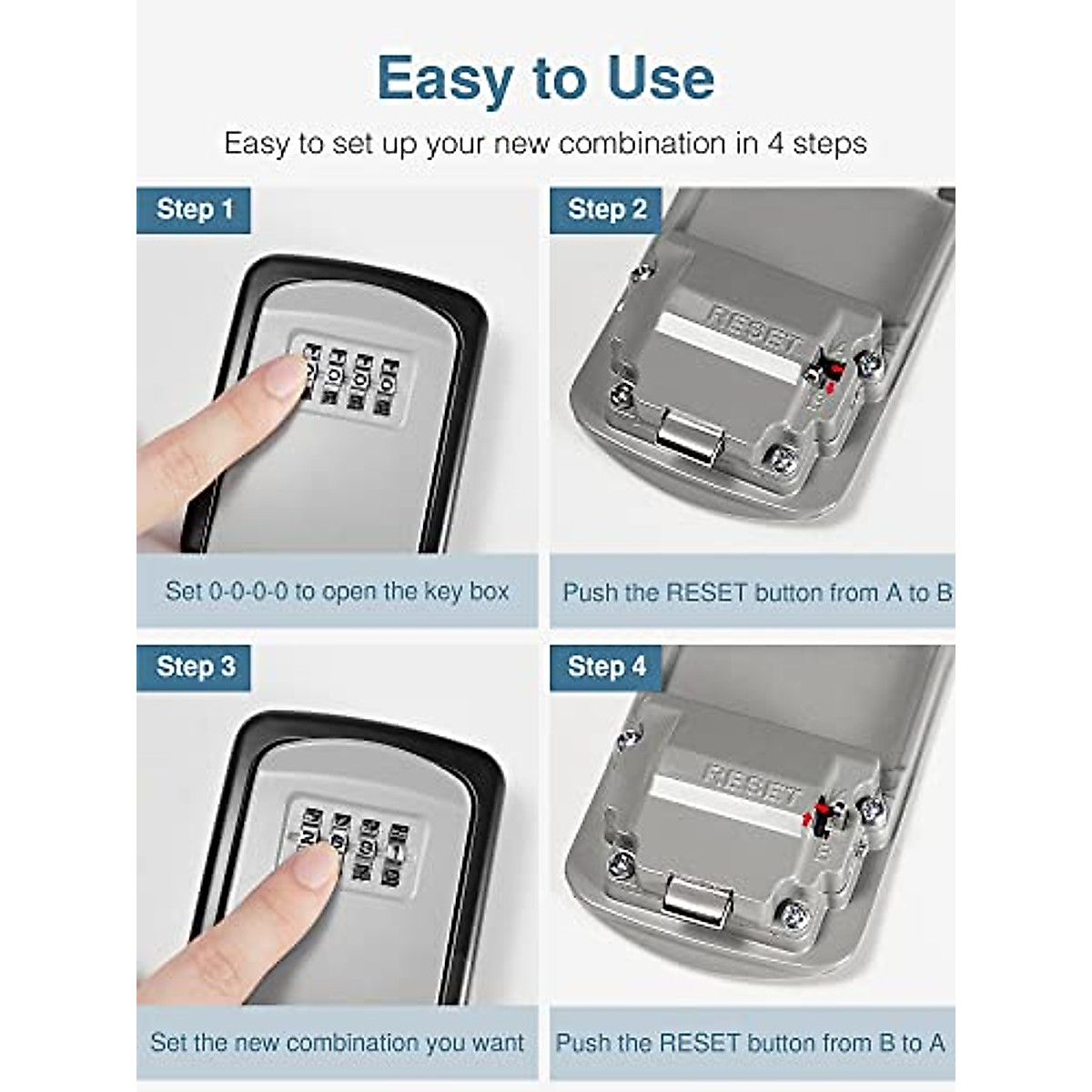 Easy to Use

Easy to set up your new combination in 4 steps

Step 1

Set 0-0-0-0 to open the key box

Step 2

RESET

Push the RESET button from A to B

Step 3

Set the new combination you want

Step 4

RESET

Push the RESET button from B to A