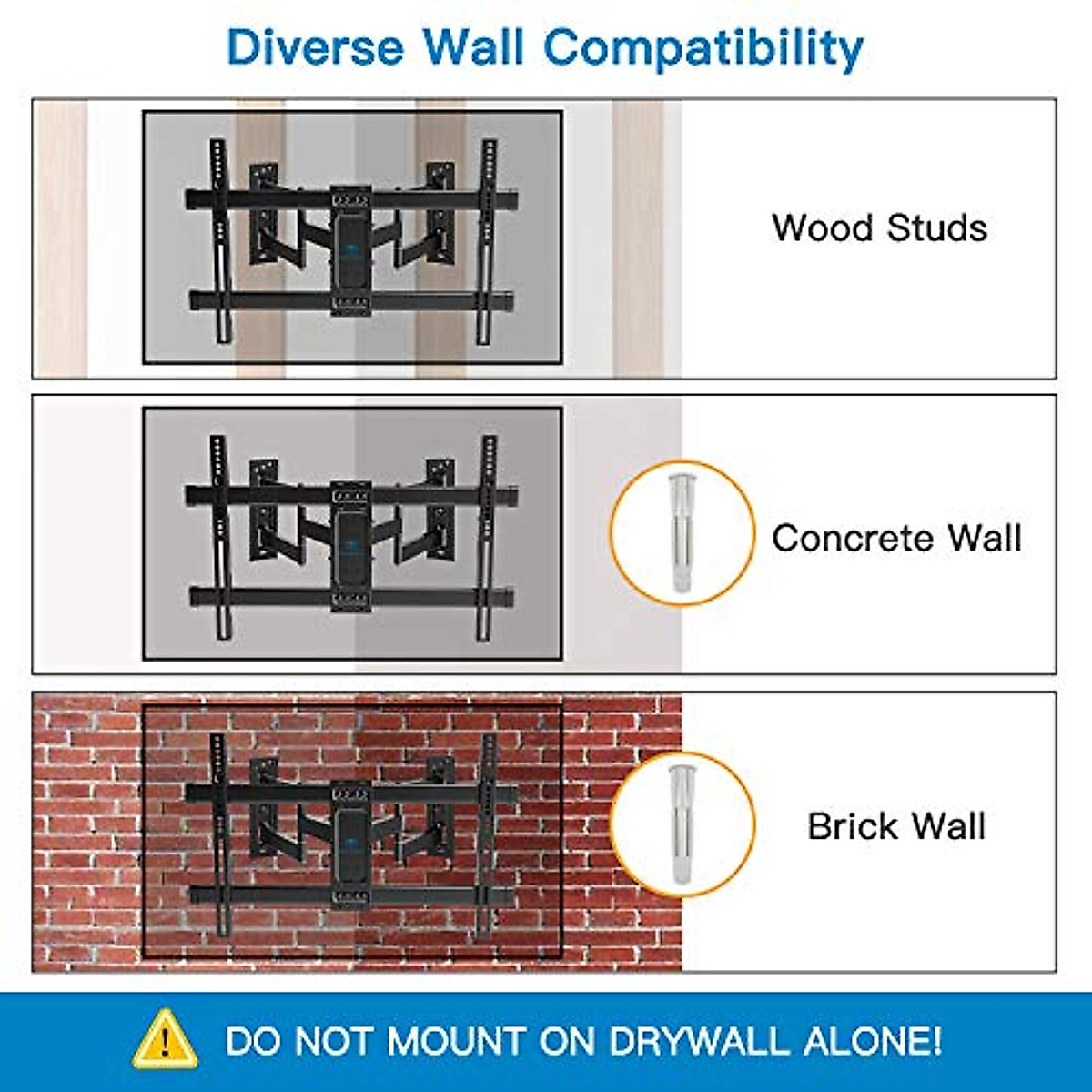 Diverse Wall Compatibility

Wood Studs

Concrete Wall

Brick Wall

DO NOT MOUNT ON DRYWALL ALONE!