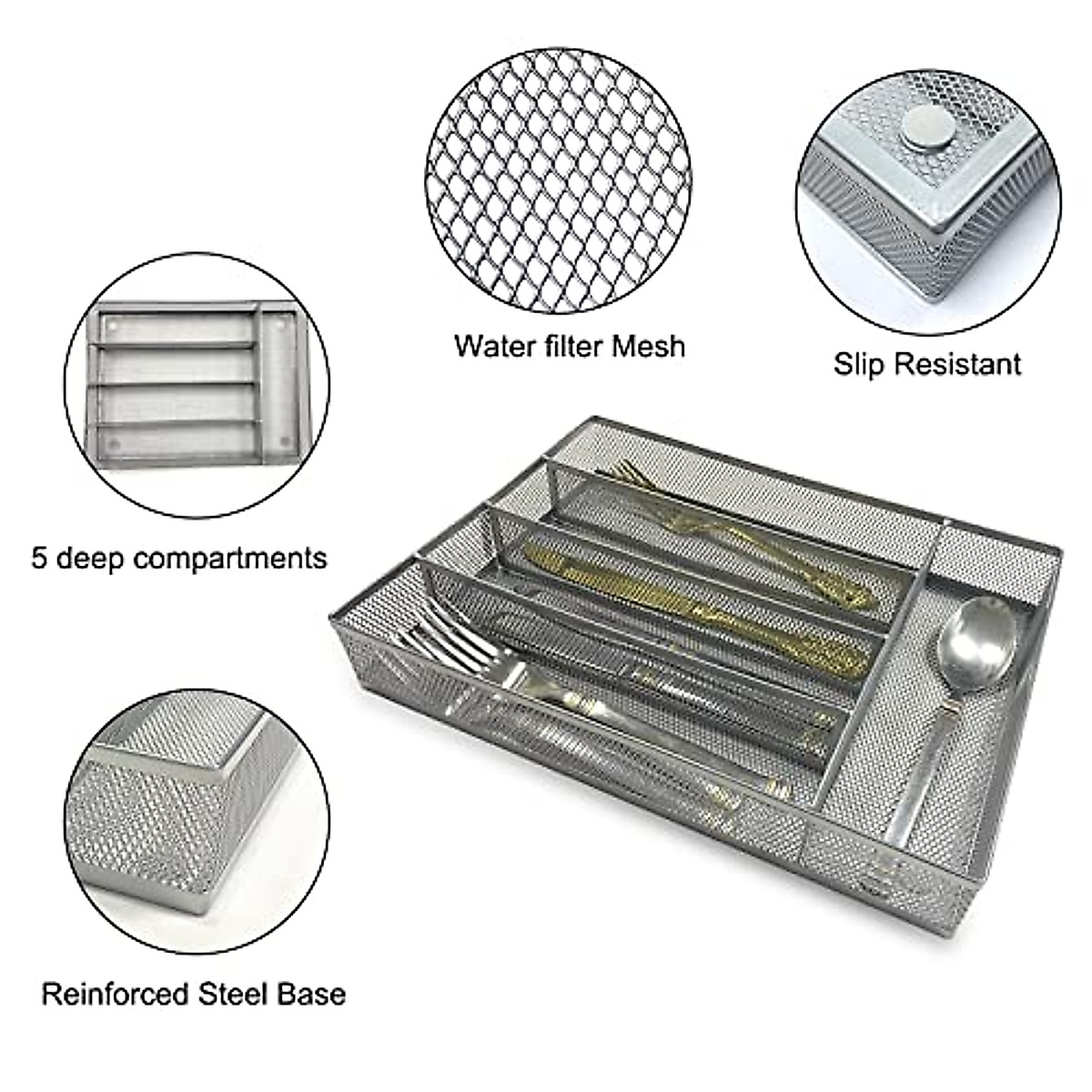 Water filter Mesh

Slip Resistant

5 deep compartments

Reinforced Steel Base