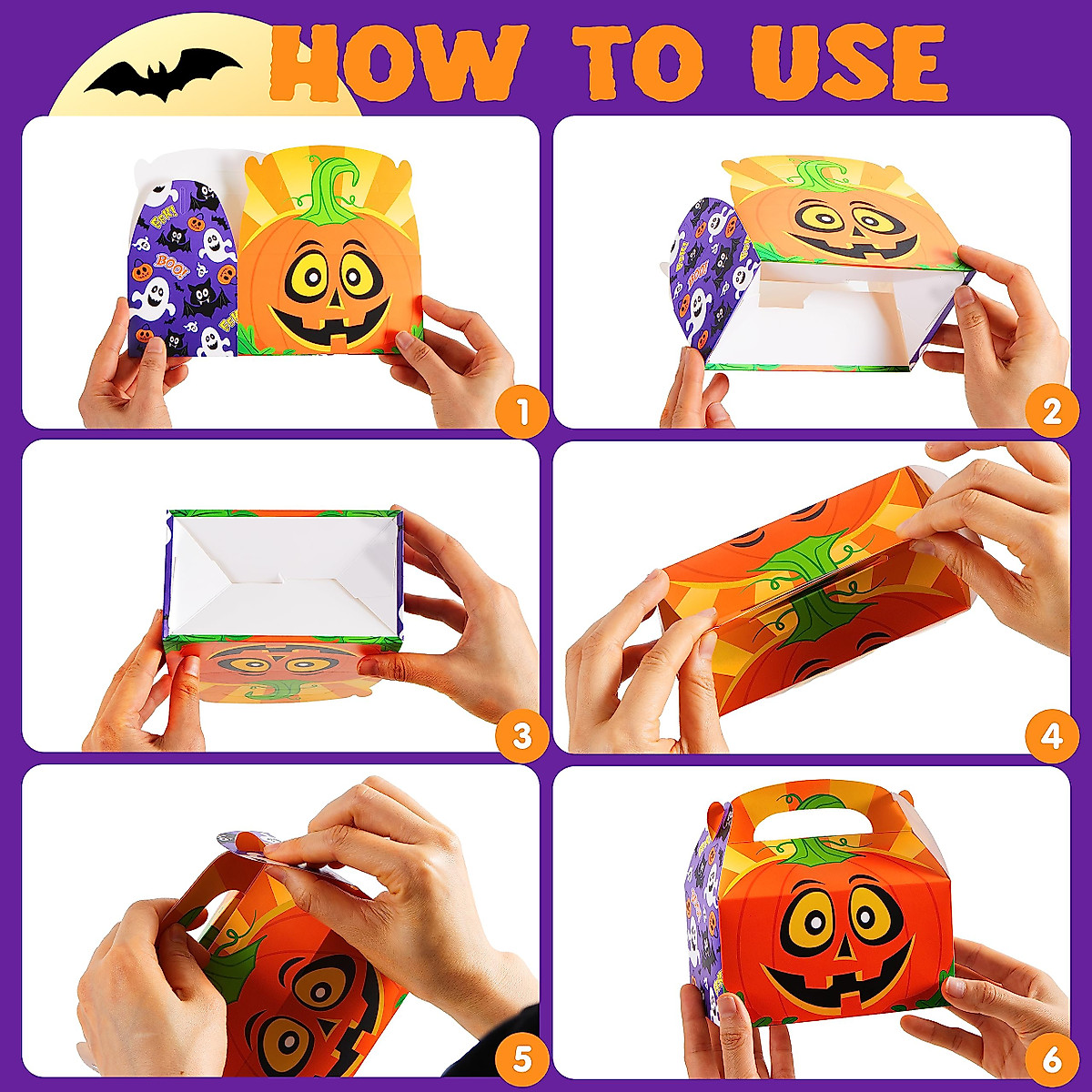 HOW TO USE

BOO!

1

2

3

4

5

6