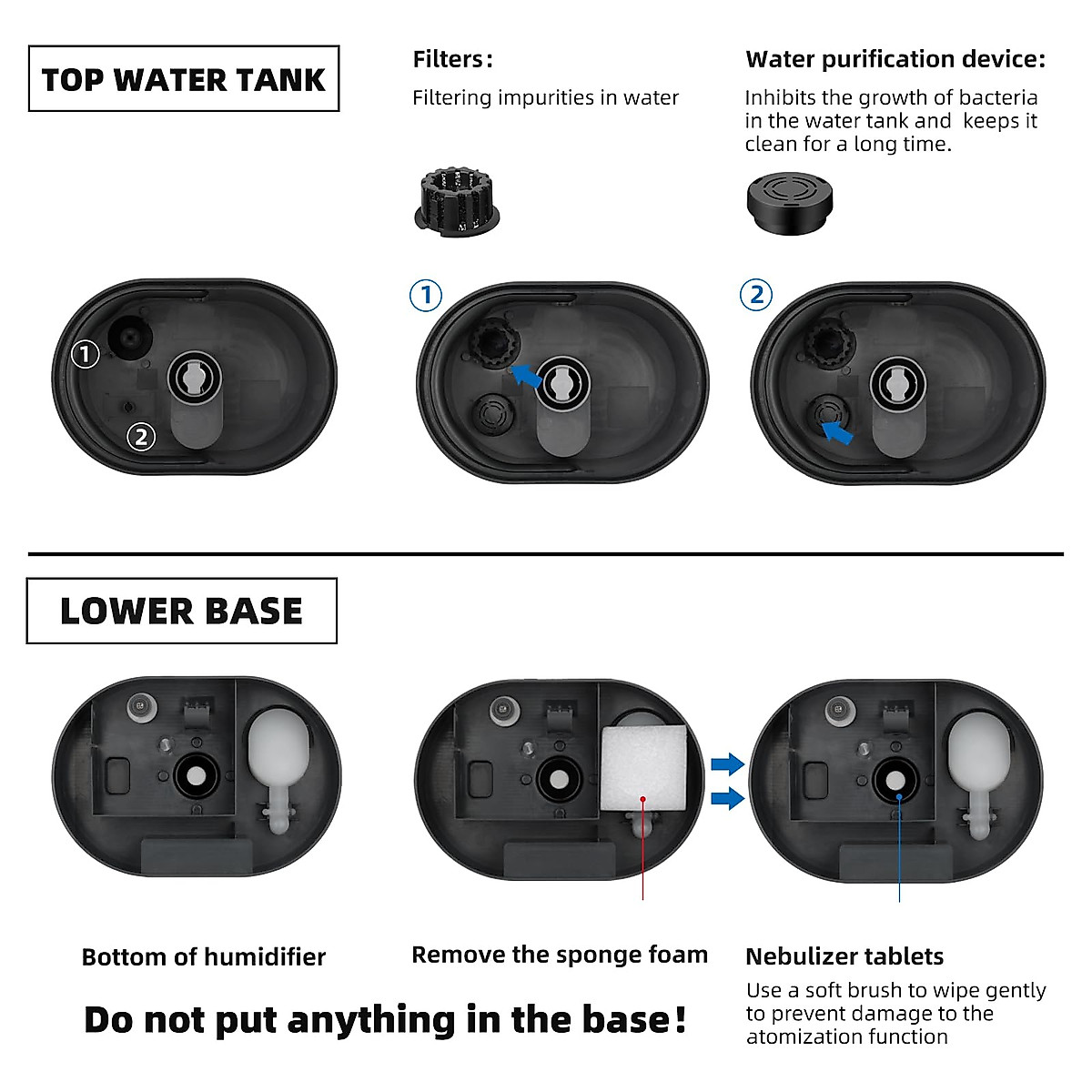 TOP WATER TANK

Filters:

Filtering impurities in water

Water purification device:

Inhibits the growth of bacteria in the water tank and keeps it clean for a long time.

1

2

1

2

LOWER BASE

Bottom of humidifier

Remove the sponge foam

Nebulizer tablets

Use a soft brush to wipe gently to prevent damage to the atomization function

Do not put anything in the base!