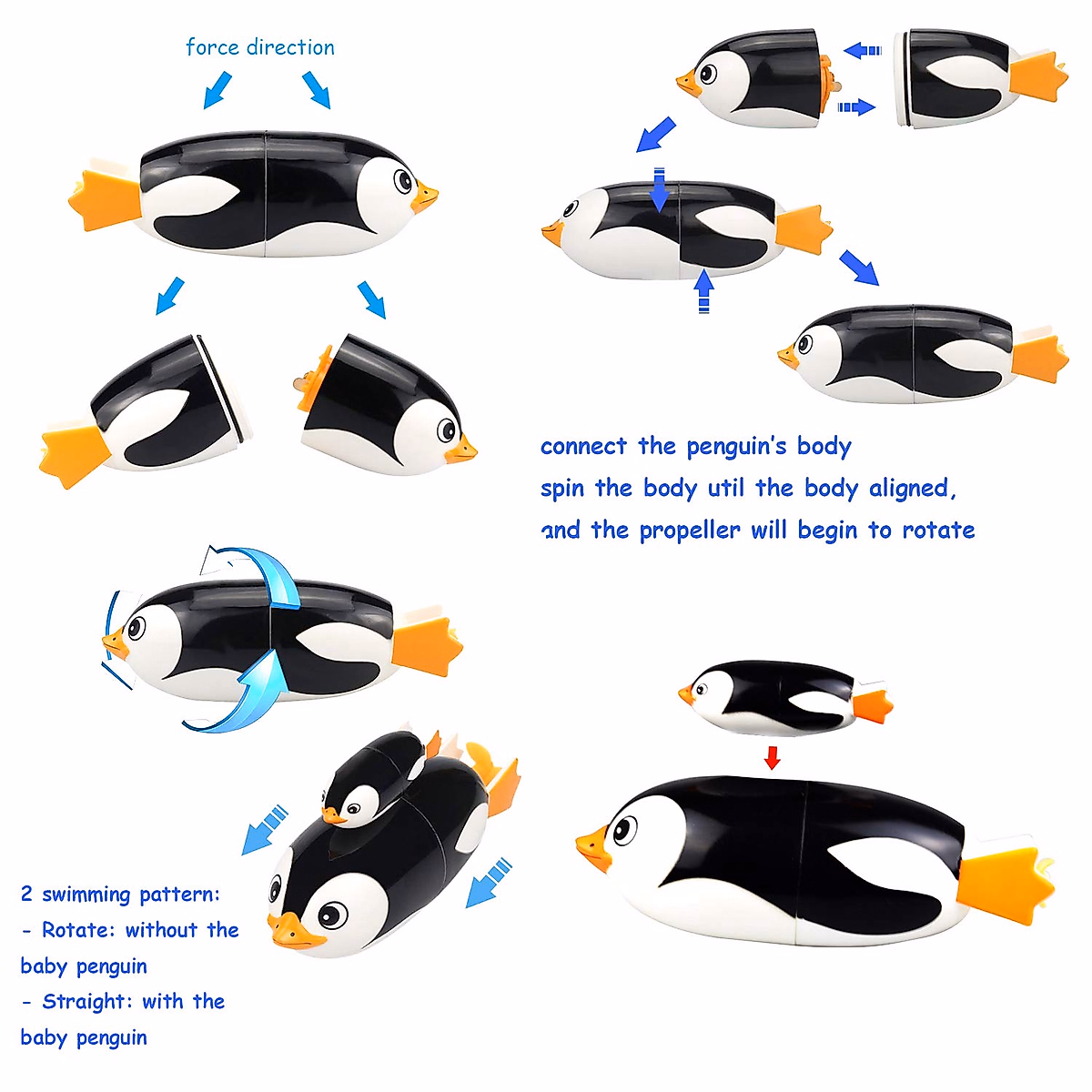 force direction

connect the penguin's body
spin the body util the body aligned,
and the propeller will begin to rotate

2 swimming pattern:
- Rotate: without the baby penguin
- Straight: with the baby penguin