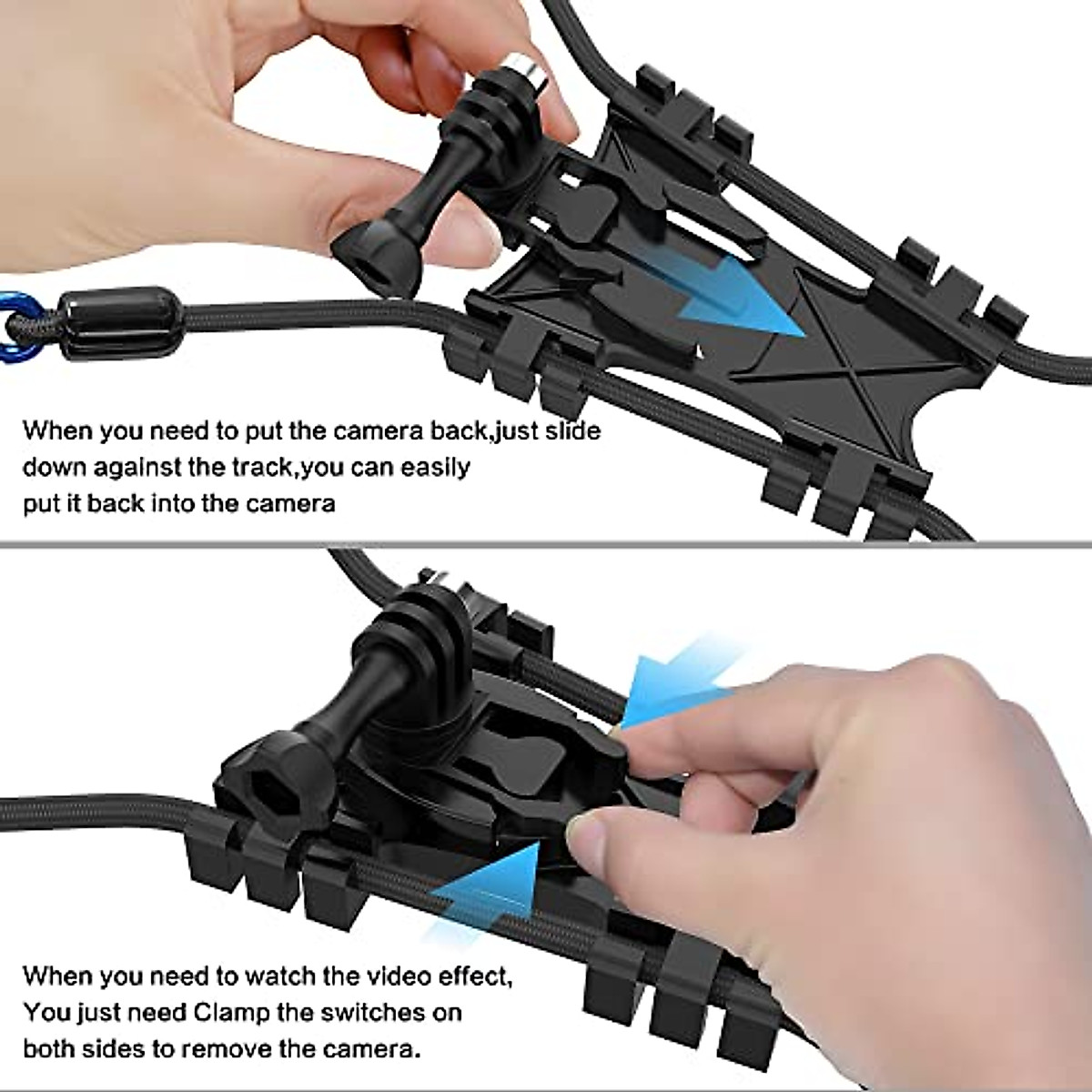 When you need to put the camera back,just slide down against the track,you can easily put it back into the camera

When you need to watch the video effect, You just need Clamp the switches on both sides to remove the camera.