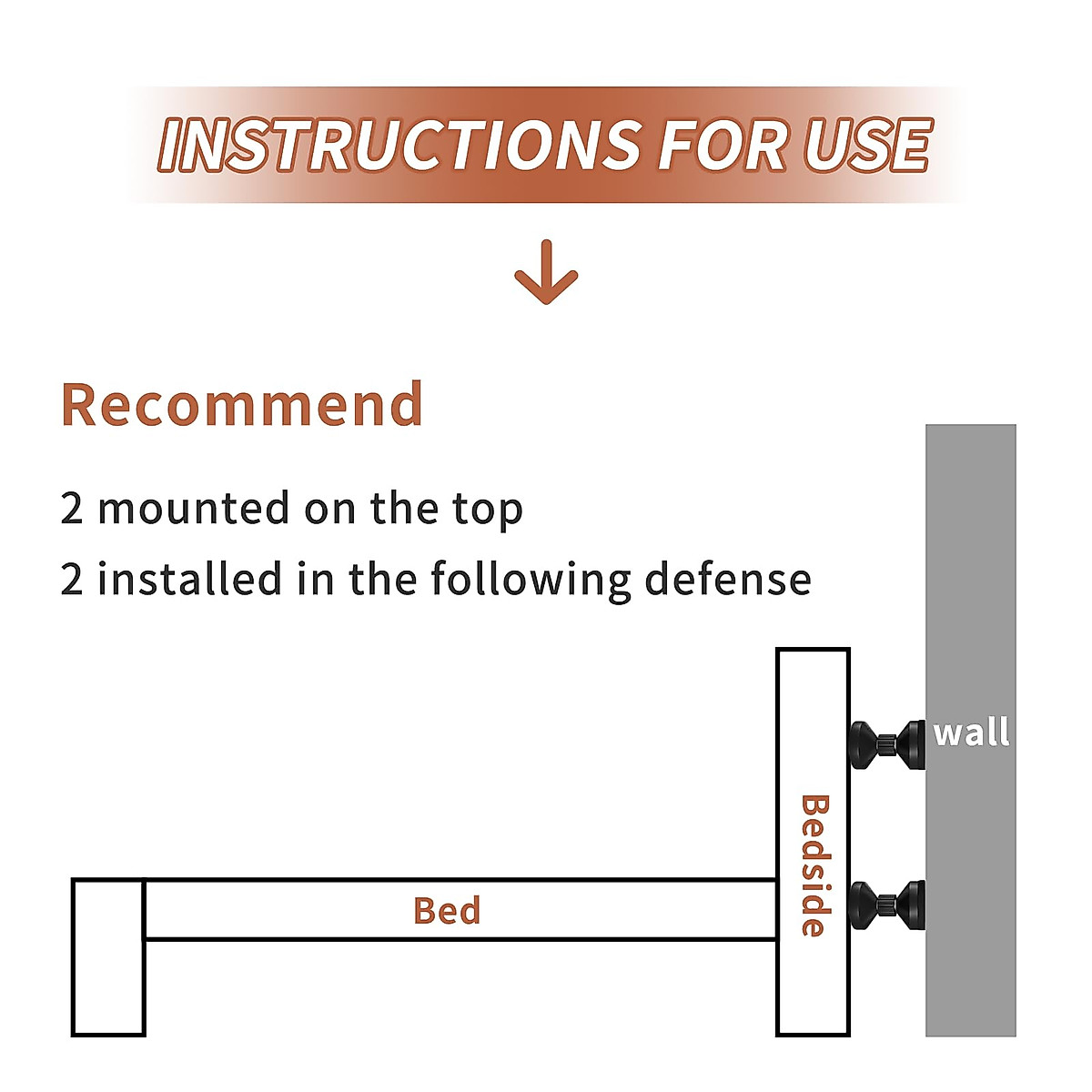 INSTRUCTIONS FOR USE

Recommend

2 mounted on the top

2 installed in the following defense

wall

Bedside

Bed