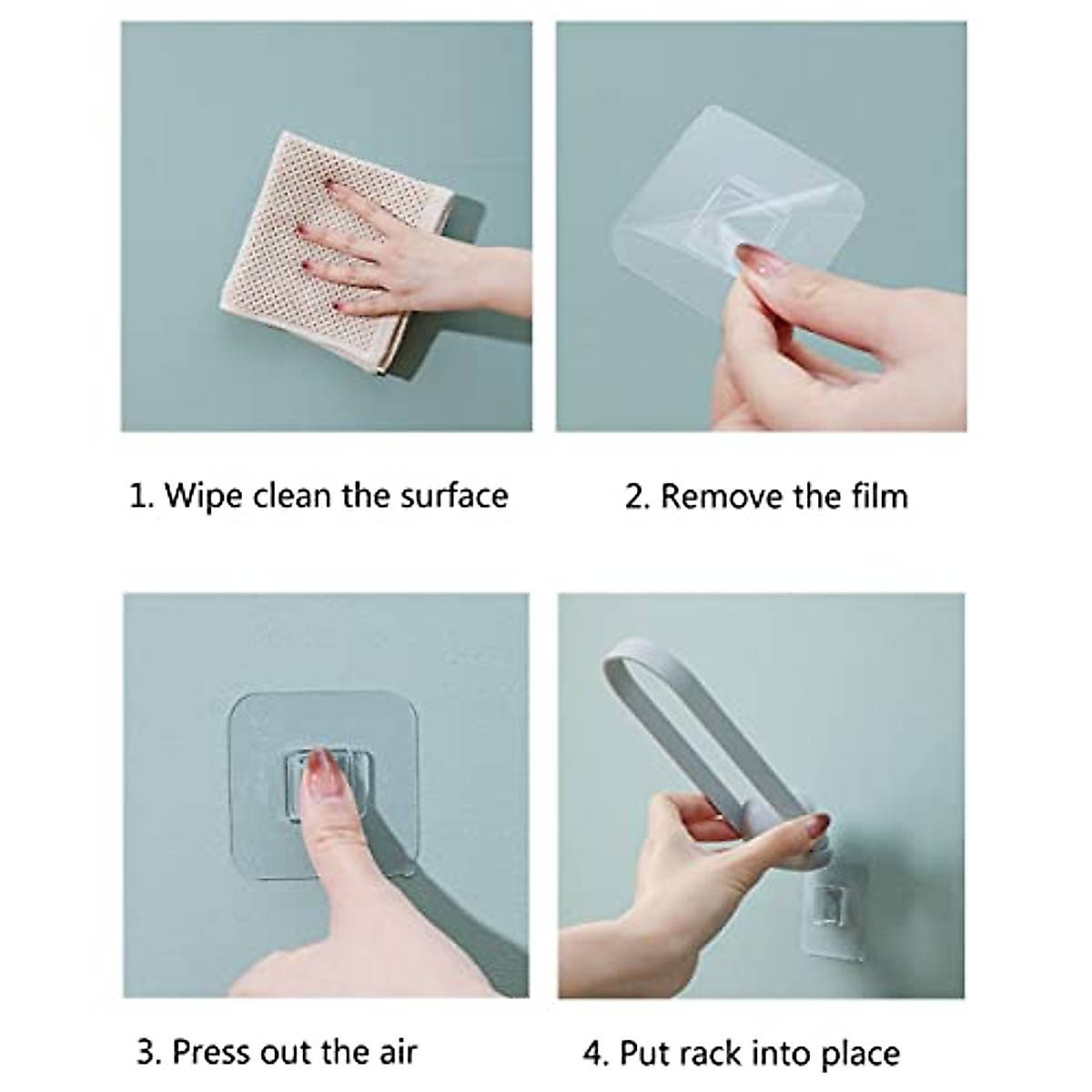 1. Wipe clean the surface

2. Remove the film

3. Press out the air

4. Put rack into place