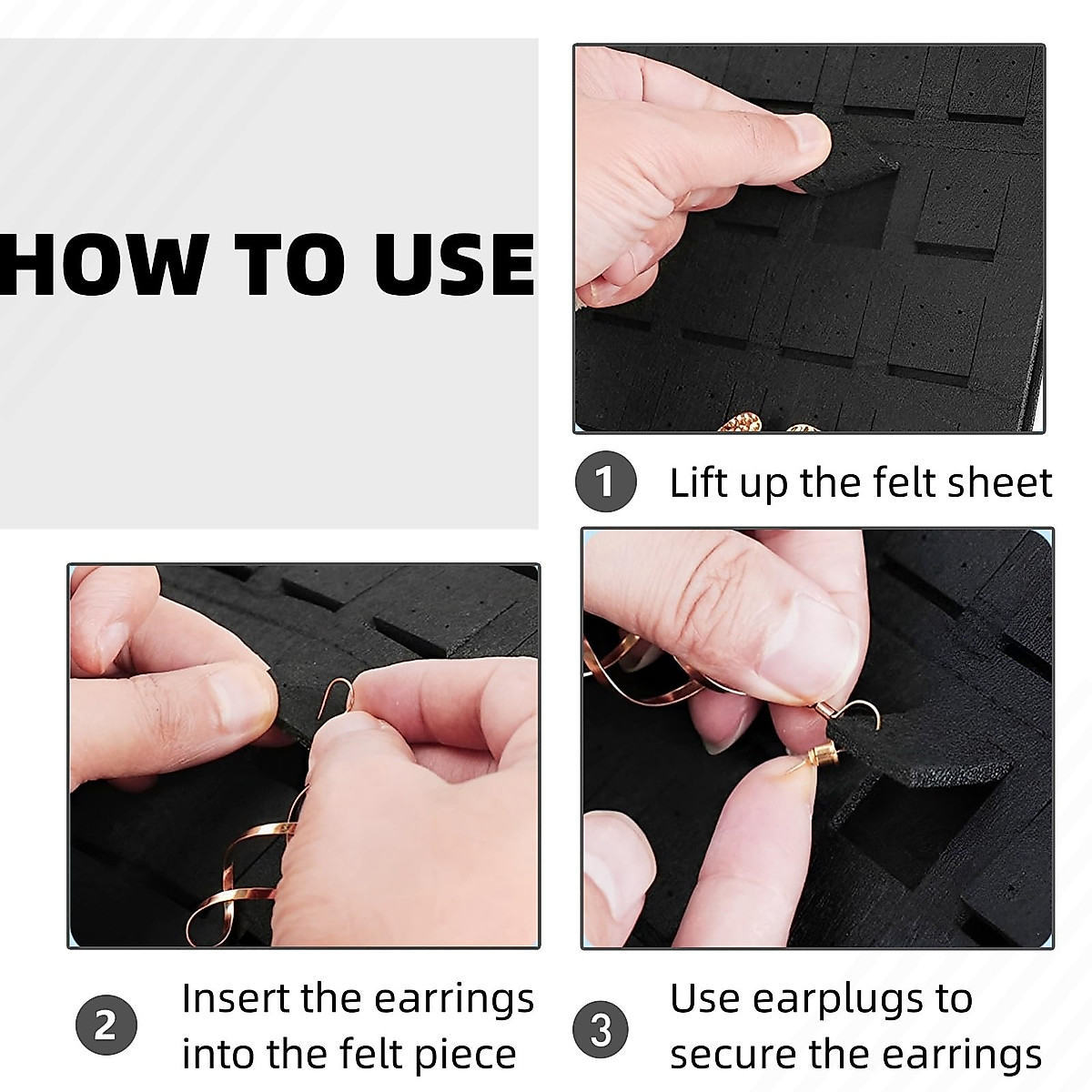 HOW TO USE

1 Lift up the felt sheet

2 Insert the earrings into the felt piece

3 Use earplugs to secure the earrings