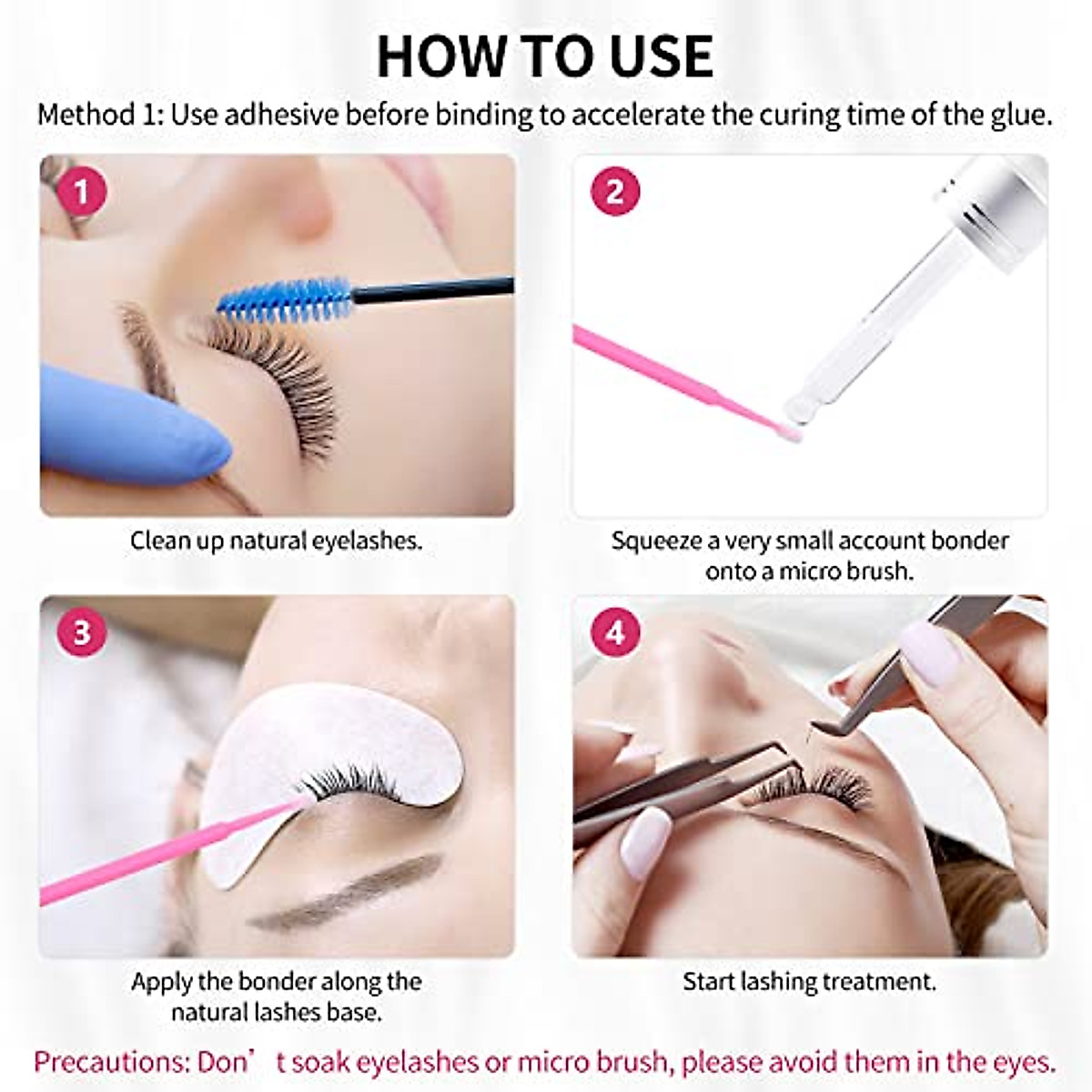 HOW TO USE

Method 1: Use adhesive before binding to accelerate the curing time of the glue.

1

Clean up natural eyelashes.

2

Squeeze a very small account bonder onto a micro brush.

3

Apply the bonder along the natural lashes base.

4

Start lashing treatment.

Precautions: Don’t soak eyelashes or micro brush, please avoid them in the eyes.