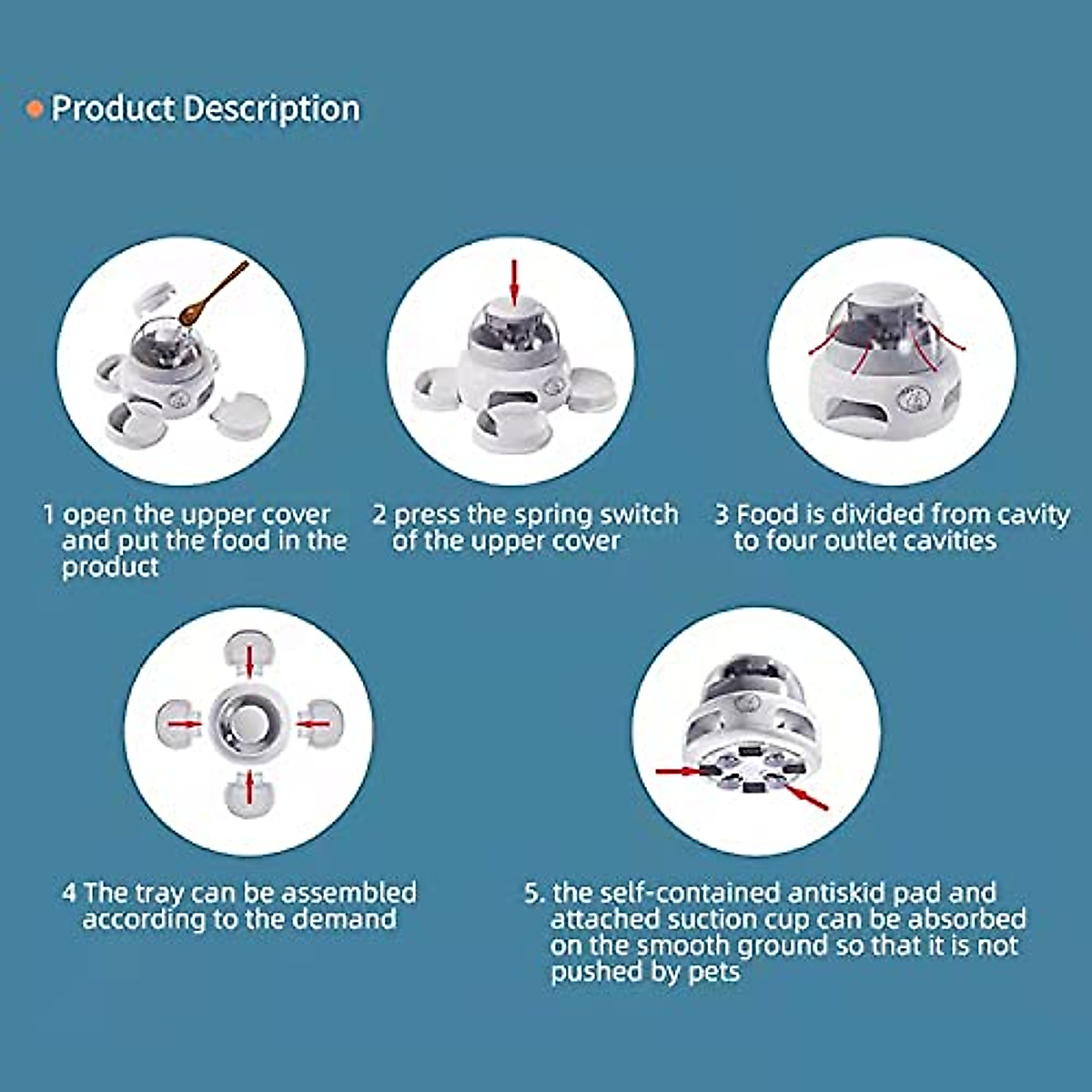 Product Description

1 open the upper cover and put the food in the product

2 press the spring switch of the upper cover

3 Food is divided from cavity to four outlet cavities

4 The tray can be assembled according to the demand

5. the self-contained antiskid pad and attached suction cup can be absorbed on the smooth ground so that it is not pushed by pets