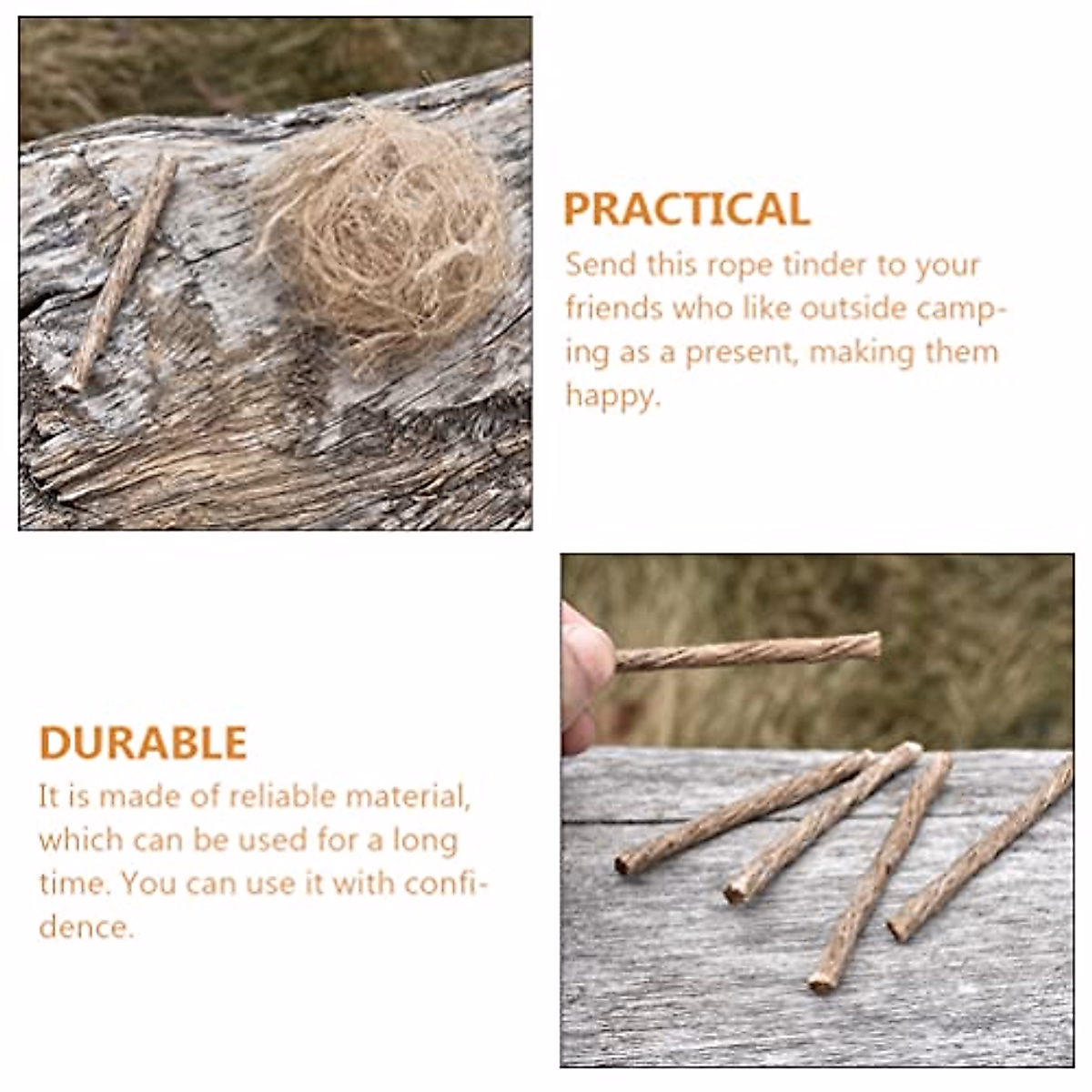 PRACTICAL

Send this rope tinder to your friends who like outside camping as a present, making them happy.

DURABLE

It is made of reliable material, which can be used for a long time. You can use it with confidence.