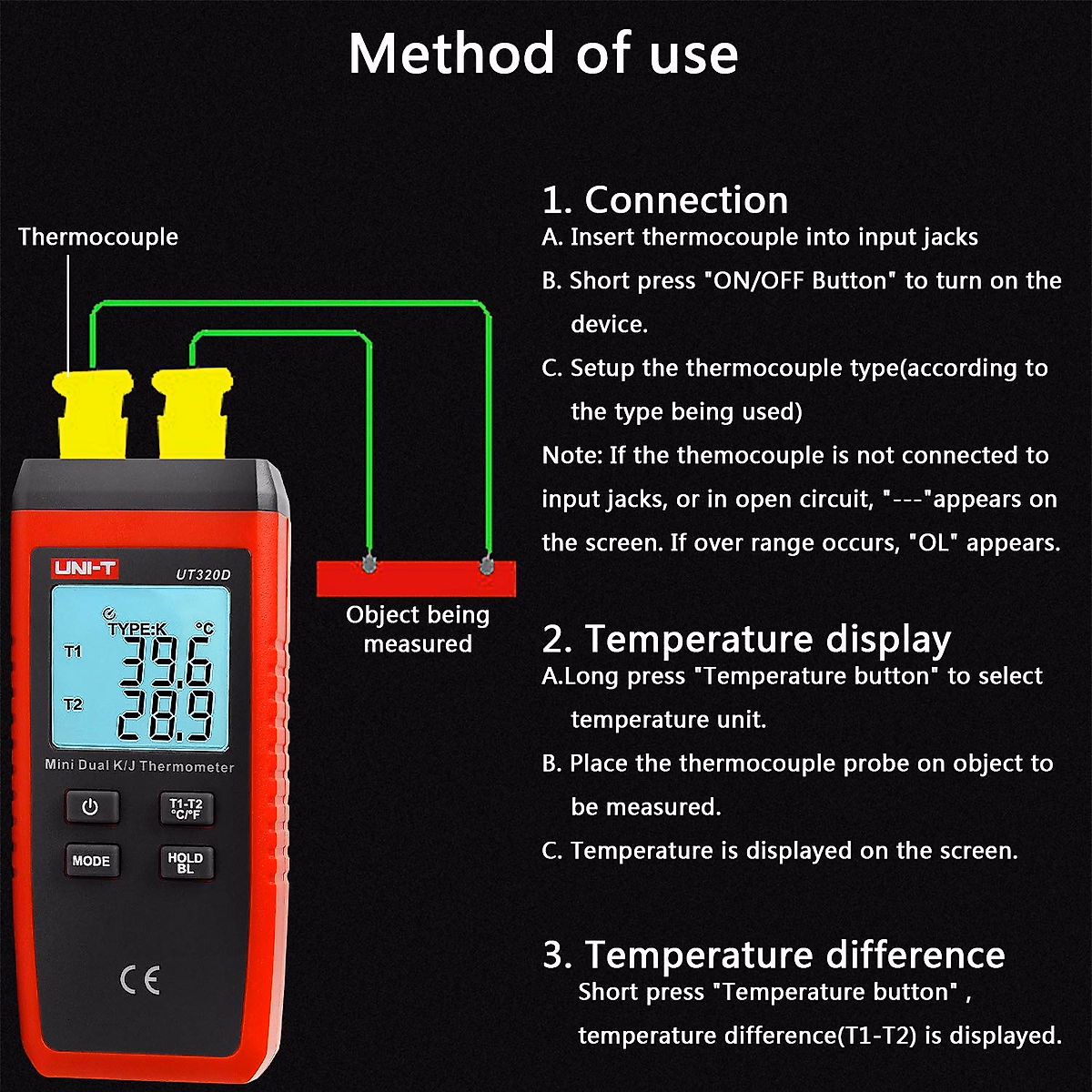 Method of use

Thermocouple

UNI-T UT320D

TYPE:K °C

T1 39.6

T2 28.9

Mini Dual K/J Thermometer

T1-T2 °C/°F

MODE

HOLD BL

CE

Object being measured

1. Connection
A. Insert thermocouple into input jacks
B. Short press "ON/OFF Button" to turn on the device.
C. Setup the thermocouple type(according to the type being used)
Note: If the themocouple is not connected to input jacks, or in open circuit, "---"appears on the screen. If over range occurs, "OL" appears.

2. Temperature display
A.Long press "Temperature button" to select temperature unit.
B. Place the thermocouple probe on object to be measured.
C. Temperature is displayed on the screen.

3. Temperature difference
Short press "Temperature button" , temperature difference(T1-T2) is displayed.