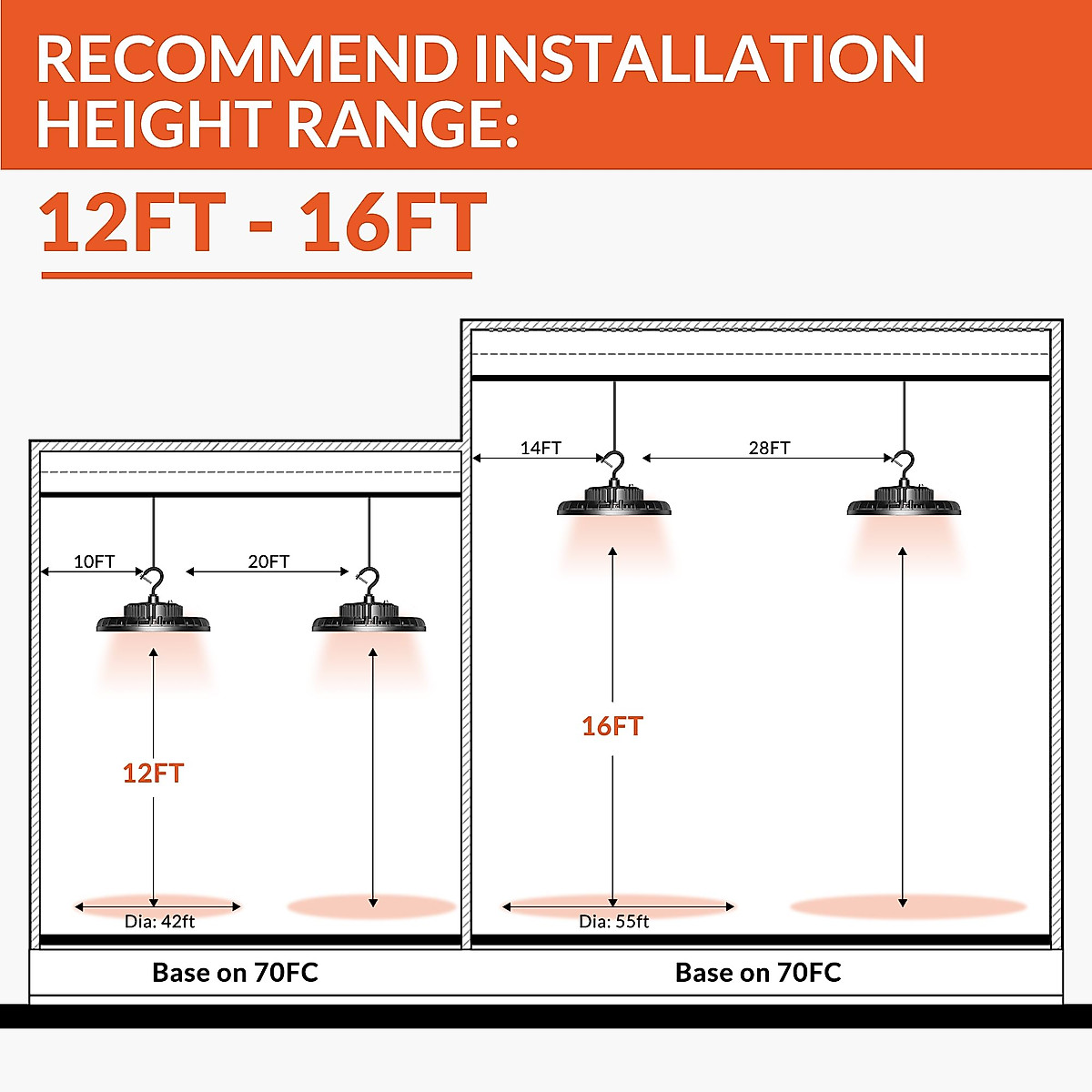 RECOMMEND INSTALLATION HEIGHT RANGE:

12FT - 16FT

10FT
20FT
12FT
Dia: 42ft
Base on 70FC

14FT
28FT
16FT
Dia: 55ft
Base on 70FC