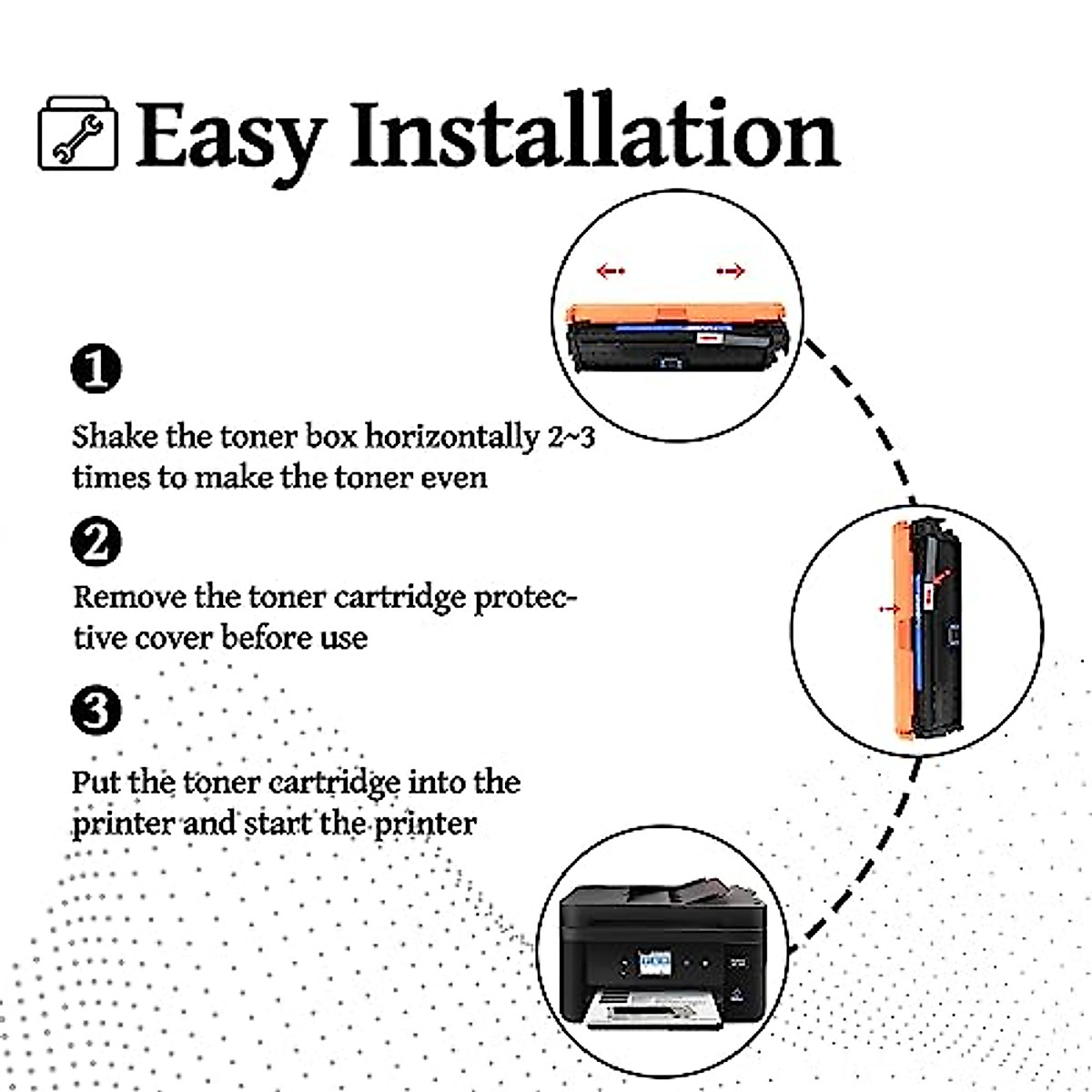 Easy Installation

1

Shake the toner box horizontally 2~3 times to make the toner even

2

Remove the toner cartridge protective cover before use

3

Put the toner cartridge into the printer and start the printer