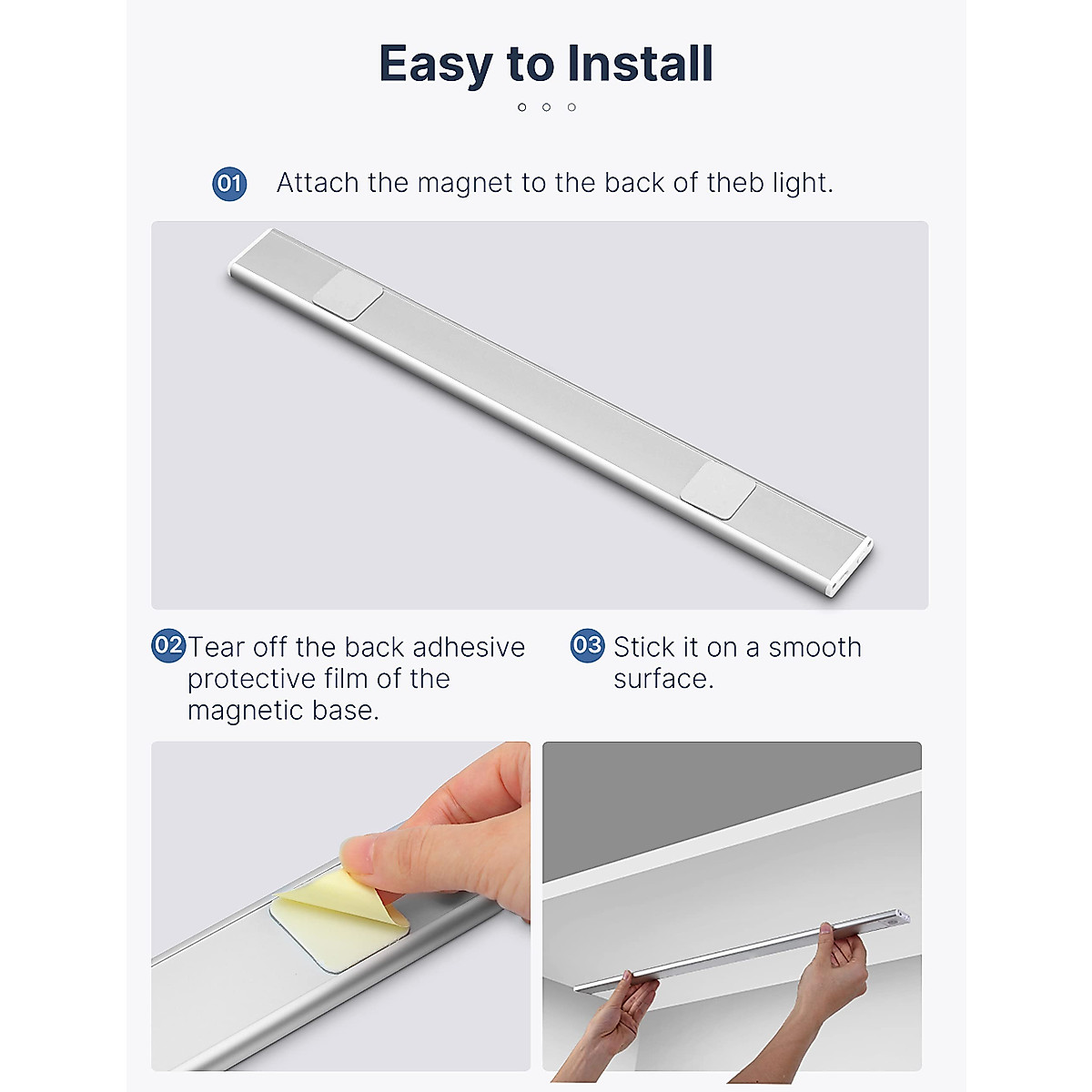 Easy to Install

01 Attach the magnet to the back of theb light.

02 Tear off the back adhesive protective film of the magnetic base.

03 Stick it on a smooth surface.