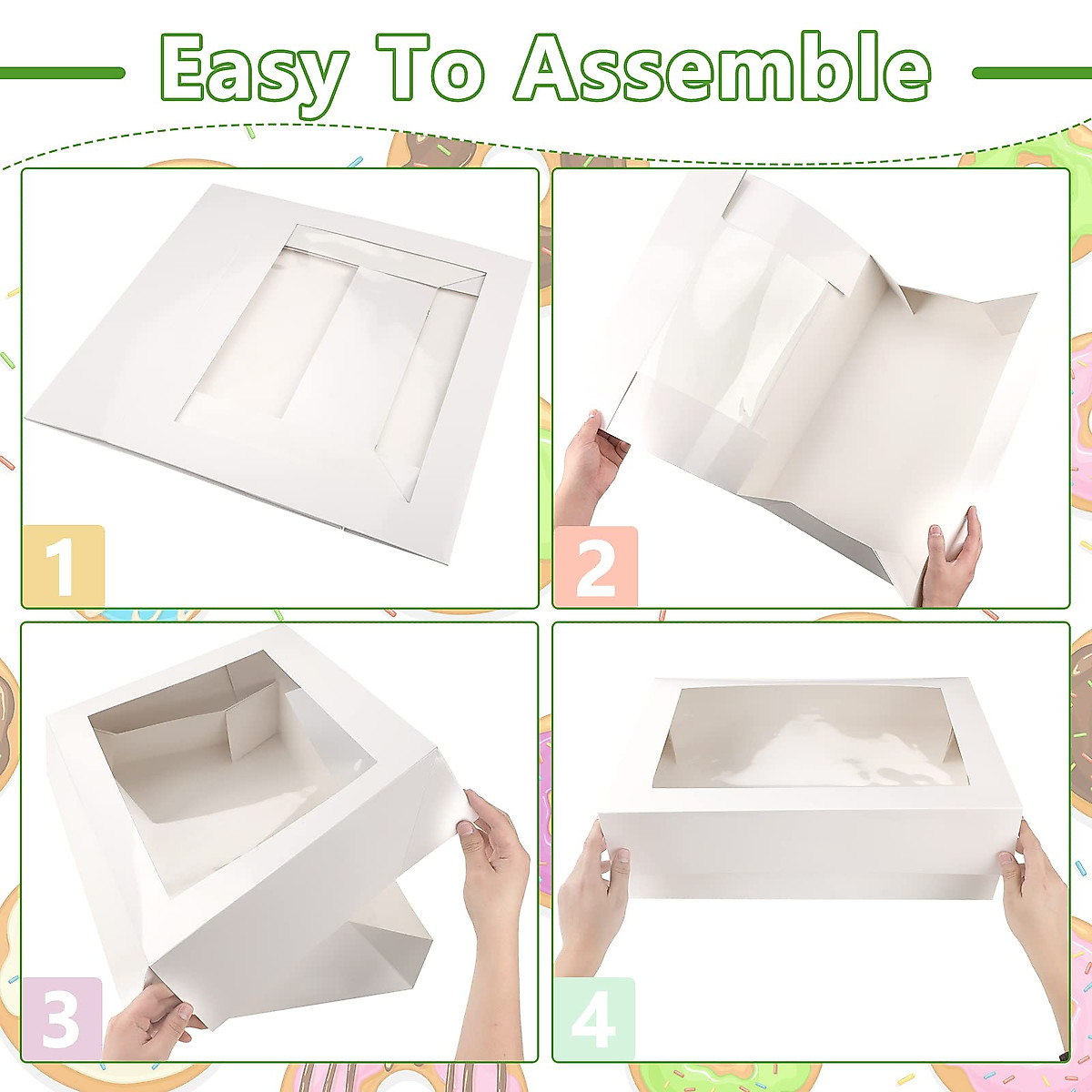 Easy To Assemble

1

2

3

4