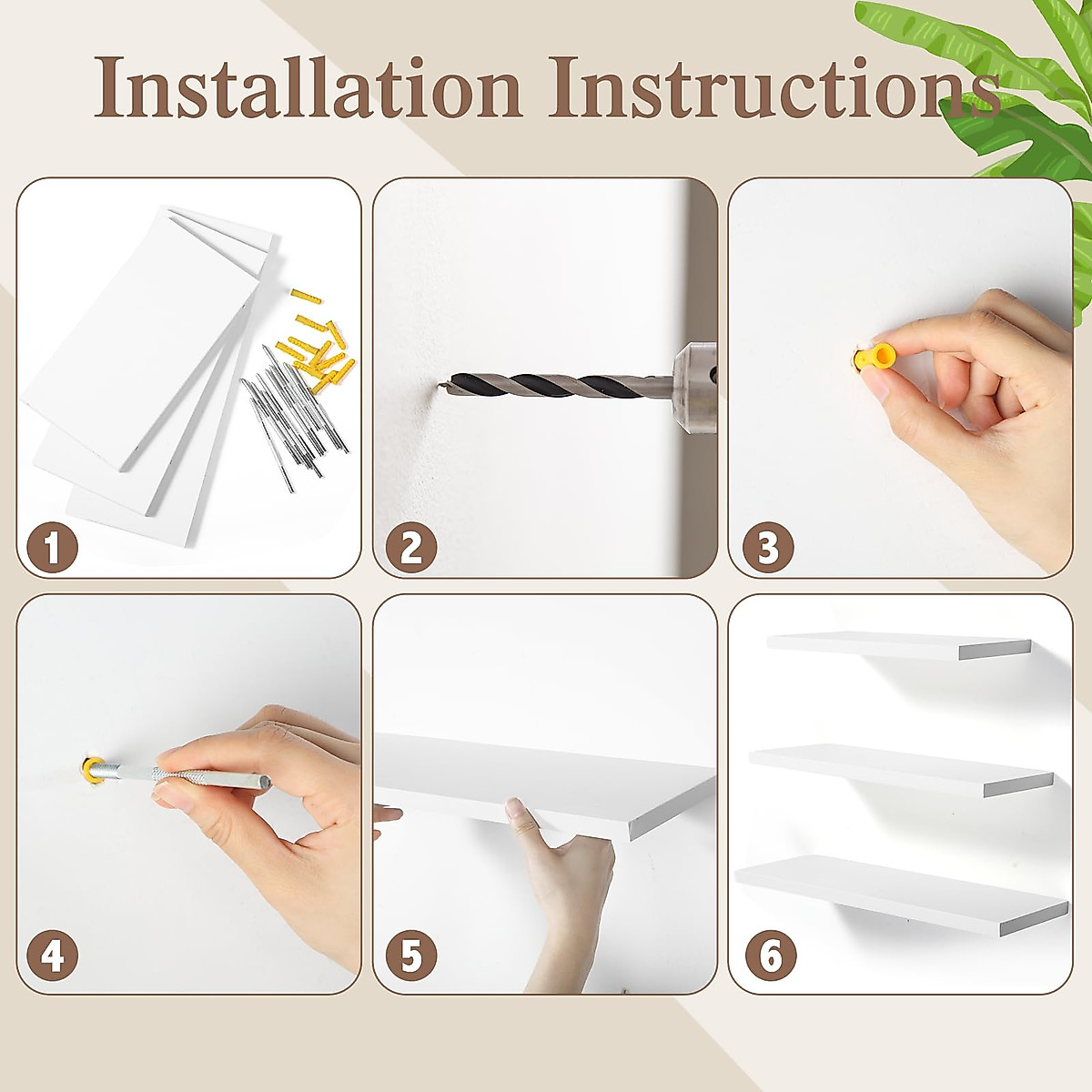 Installation Instructions

1

2

3

4

5

6