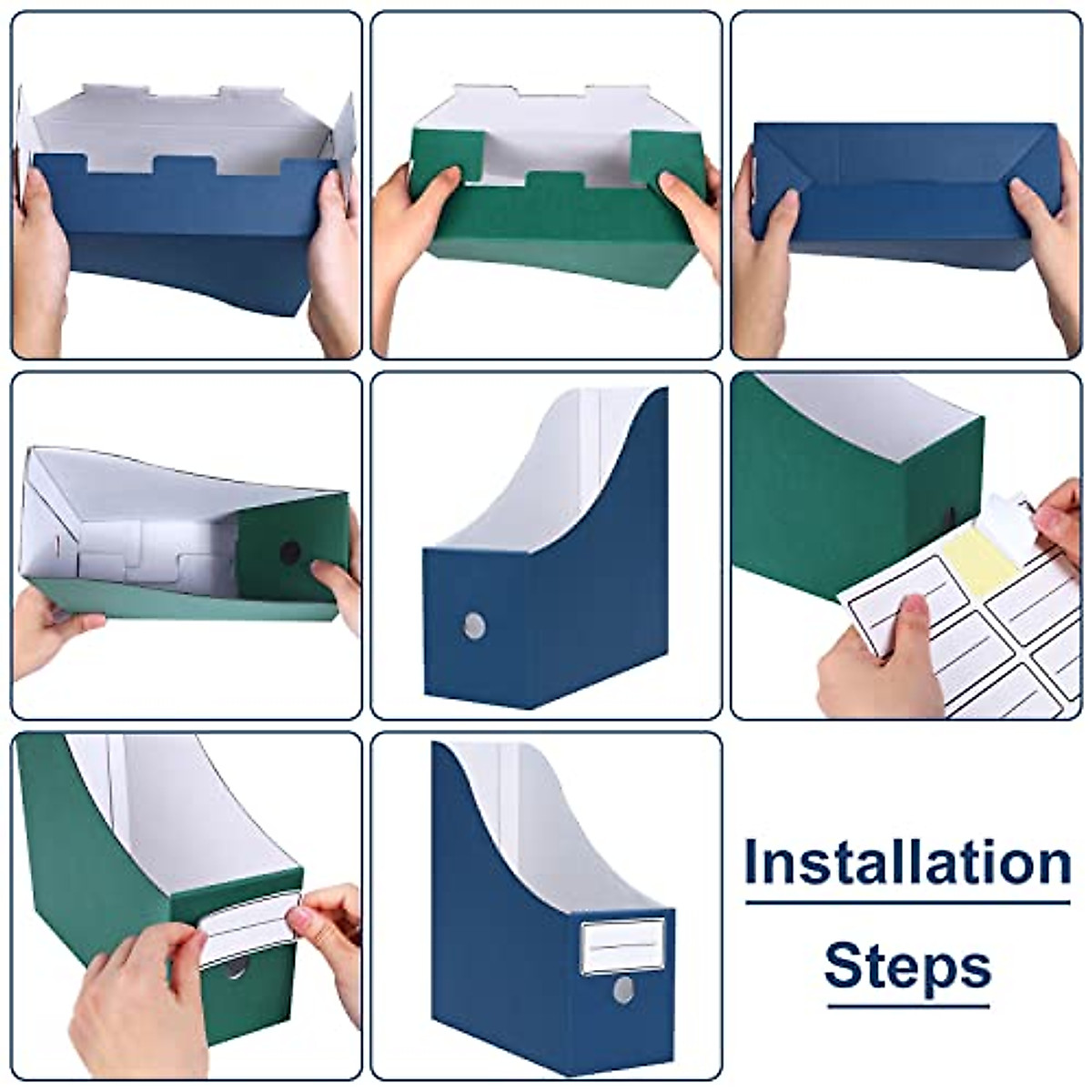 Installation

Steps