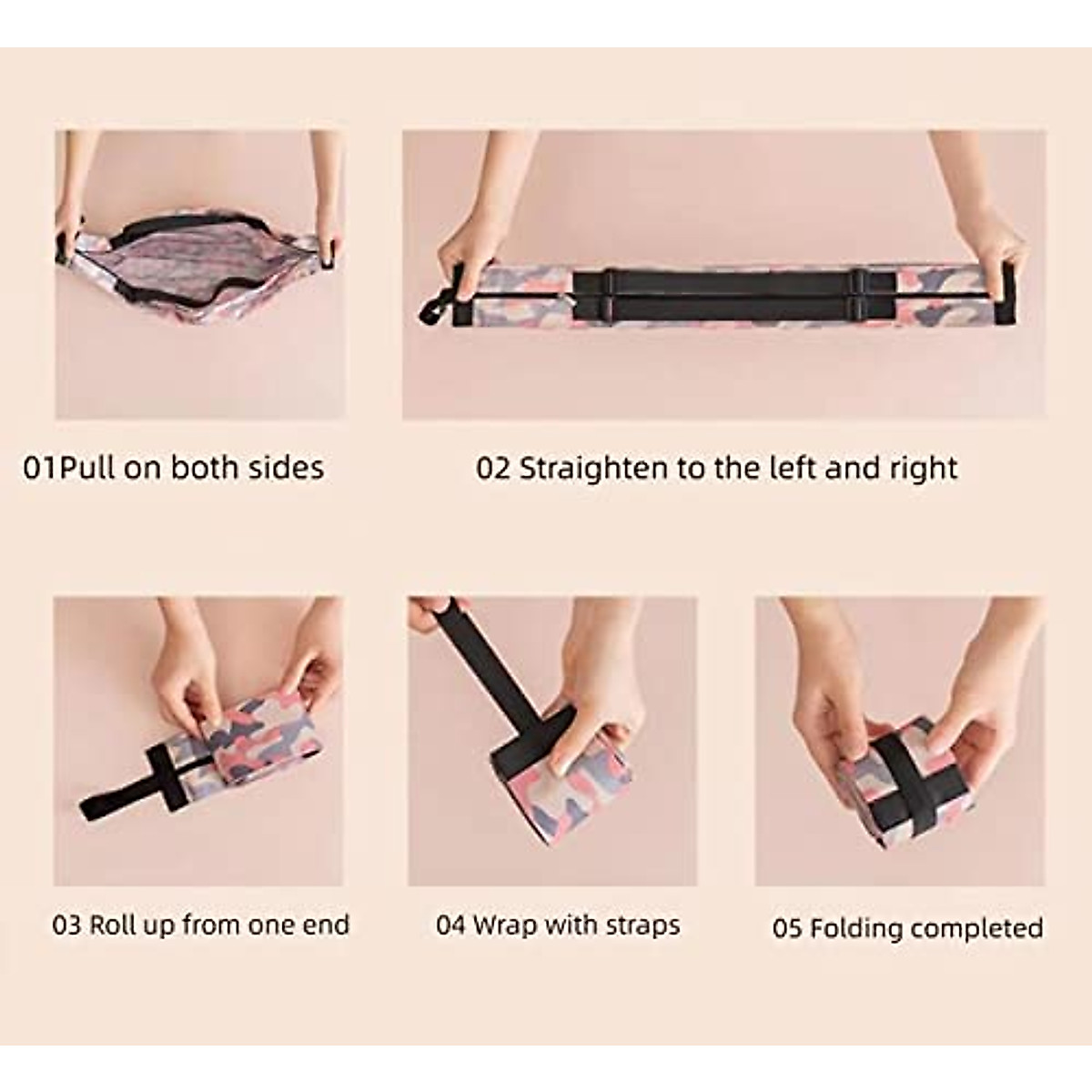 01Pull on both sides

02 Straighten to the left and right

03 Roll up from one end

04 Wrap with straps

05 Folding completed