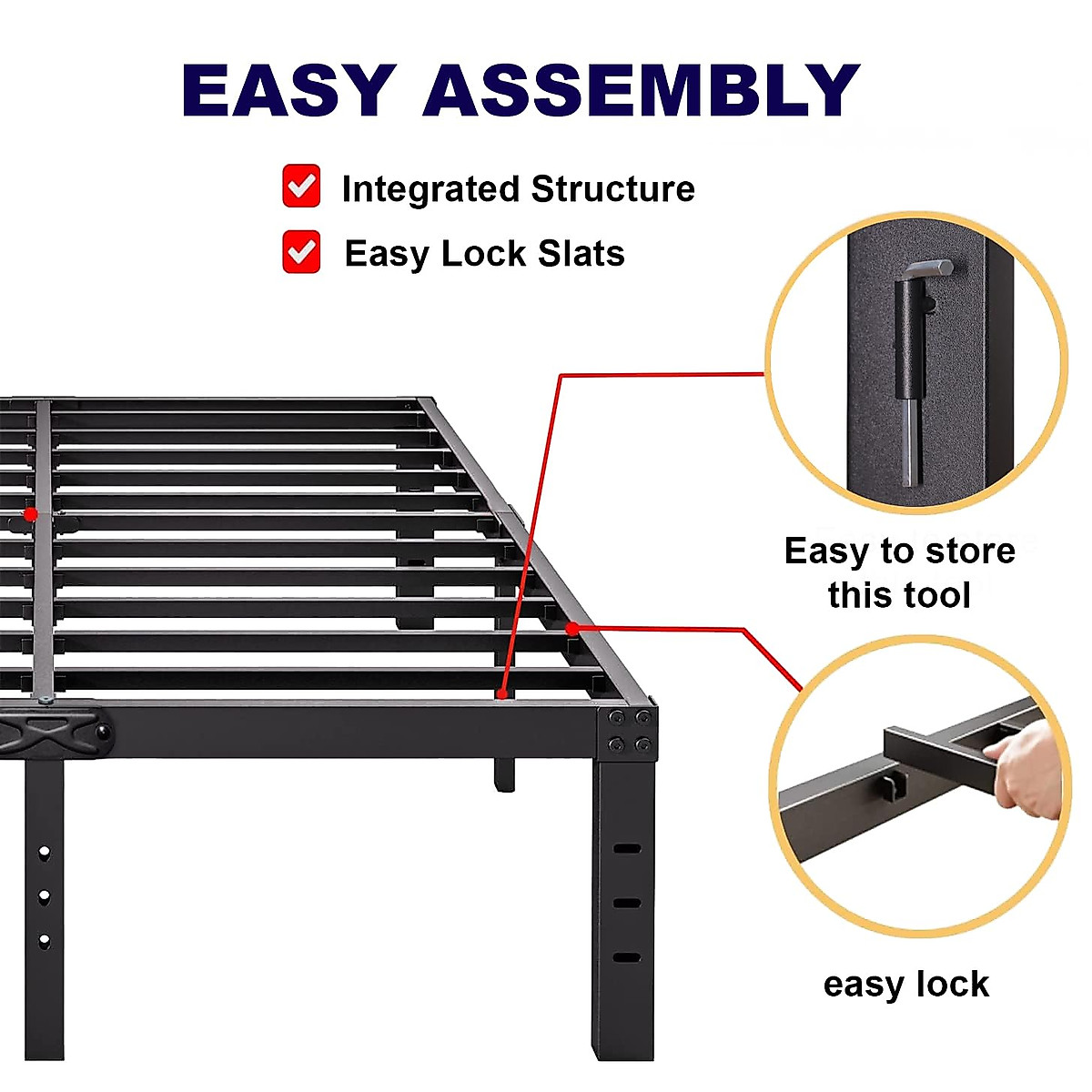 EASY ASSEMBLY

Integrated Structure

Easy Lock Slats

Easy to store this tool

easy lock