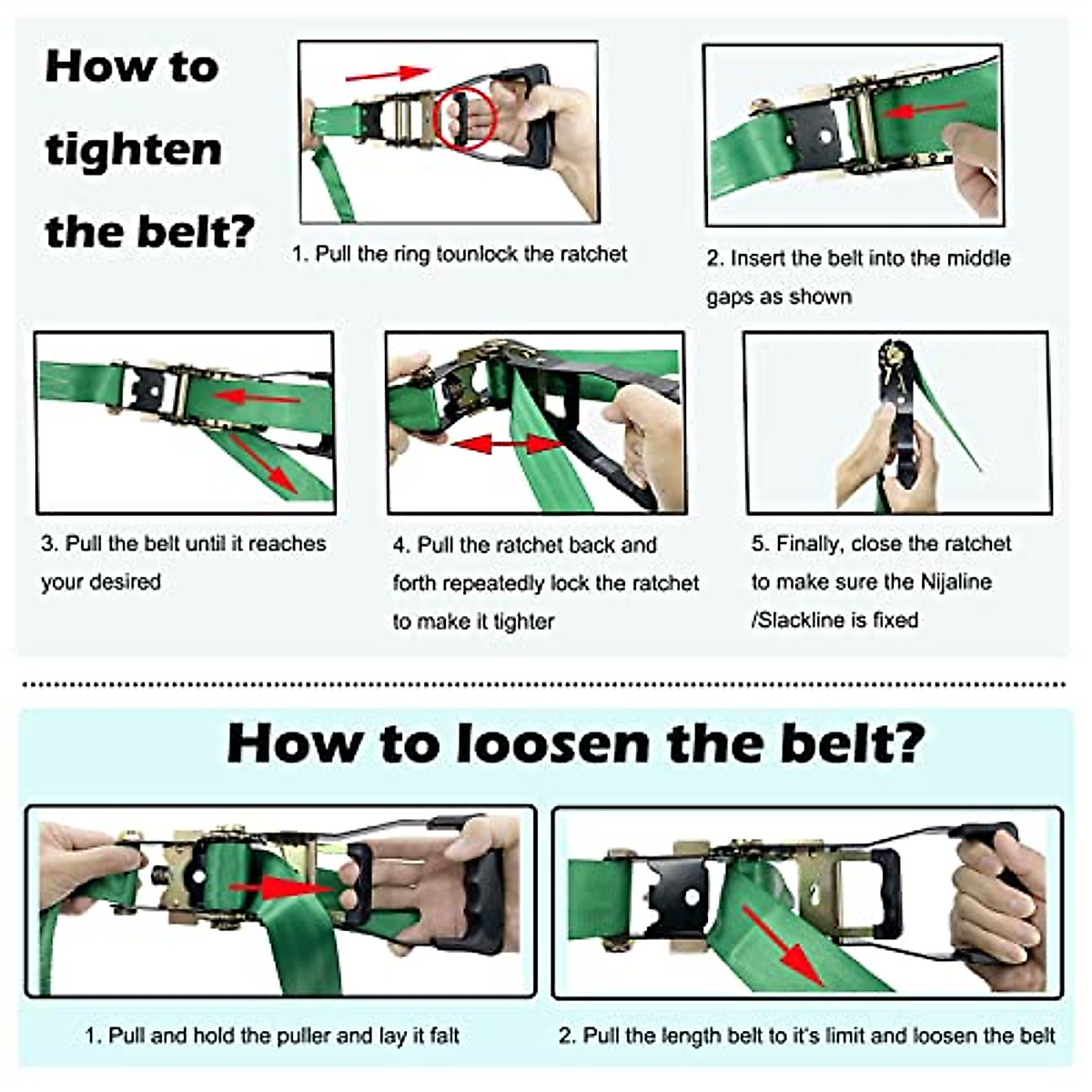 How to tighten the belt?

1. Pull the ring tounlock the ratchet

2. Insert the belt into the middle gaps as shown

3. Pull the belt until it reaches your desired

4. Pull the ratchet back and forth repeatedly lock the ratchet to make it tighter

5. Finally, close the ratchet to make sure the Nijaline /Slackline is fixed

How to loosen the belt?

1. Pull and hold the puller and lay it falt

2. Pull the length belt to it's limit and loosen the belt