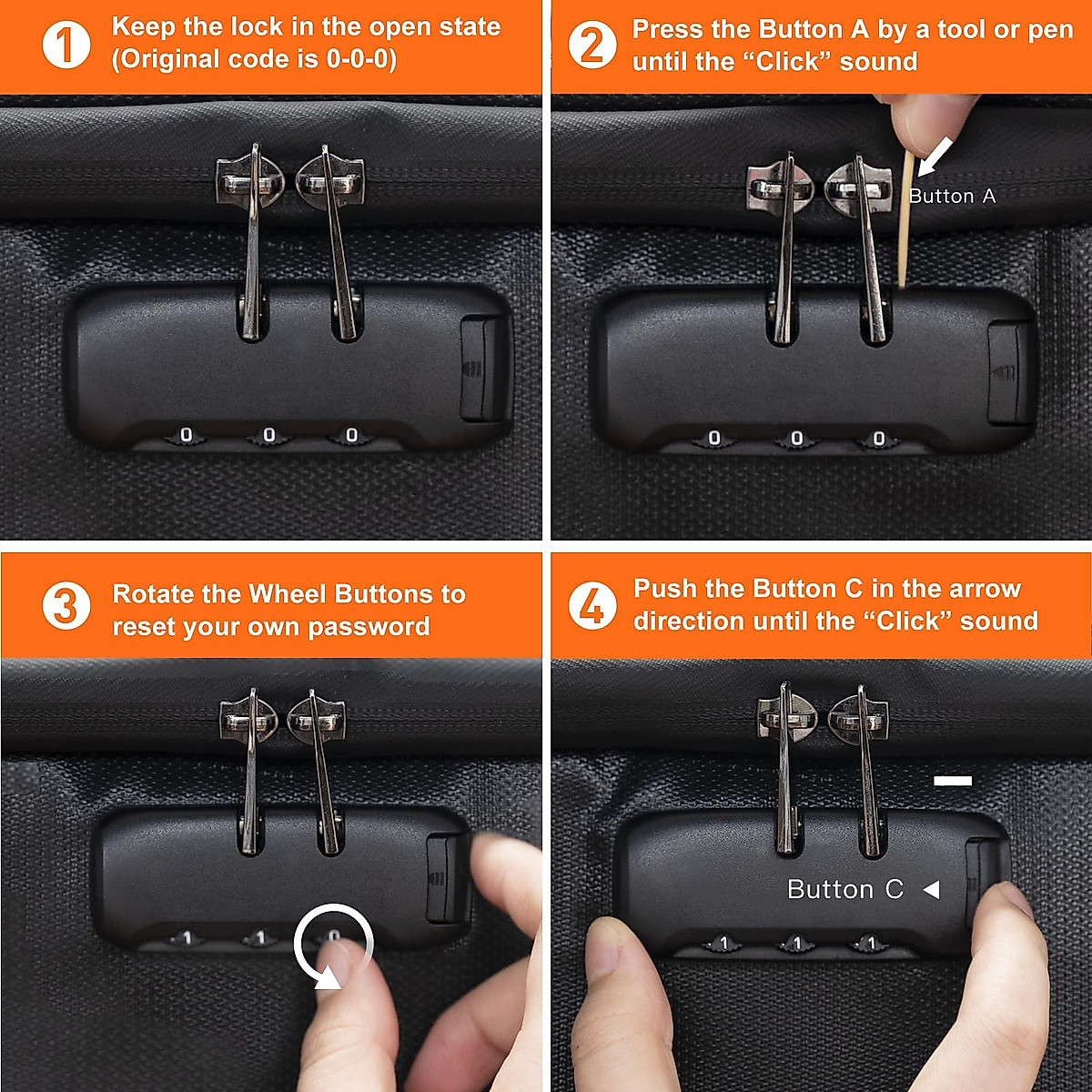 1 Keep the lock in the open state (Original code is 0-0-0)

0 0 0

2 Press the Button A by a tool or pen until the “Click” sound

Button A

0 0 0

3 Rotate the Wheel Buttons to reset your own password

1 1 0

4 Push the Button C in the arrow direction until the “Click” sound

Button C

1 1 1