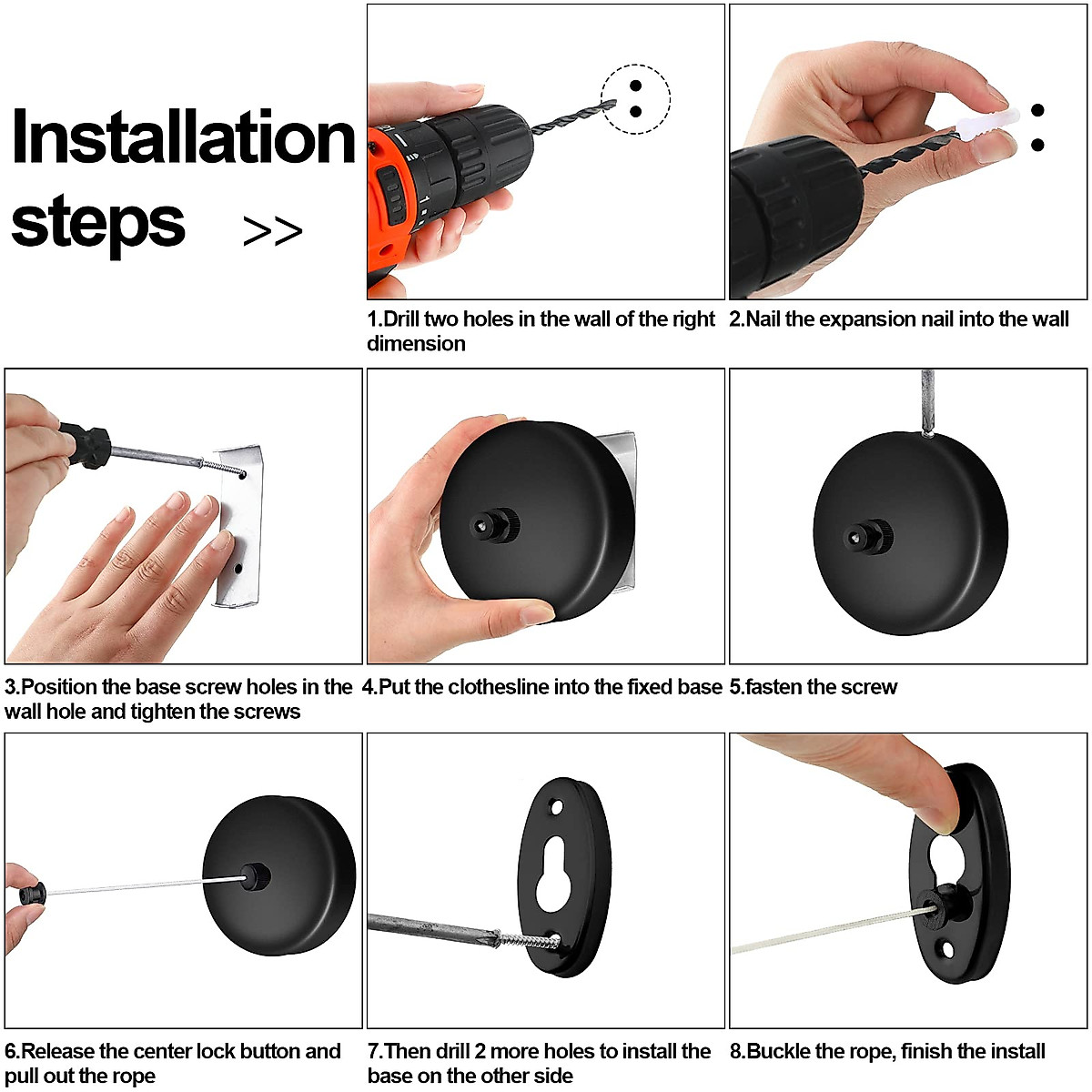 Installation steps >>

1.Drill two holes in the wall of the right dimension

2.Nail the expansion nail into the wall

3.Position the base screw holes in the wall hole and tighten the screws

4.Put the clothesline into the fixed base

5.fasten the screw

6.Release the center lock button and pull out the rope

7.Then drill 2 more holes to install the base on the other side

8.Buckle the rope, finish the install