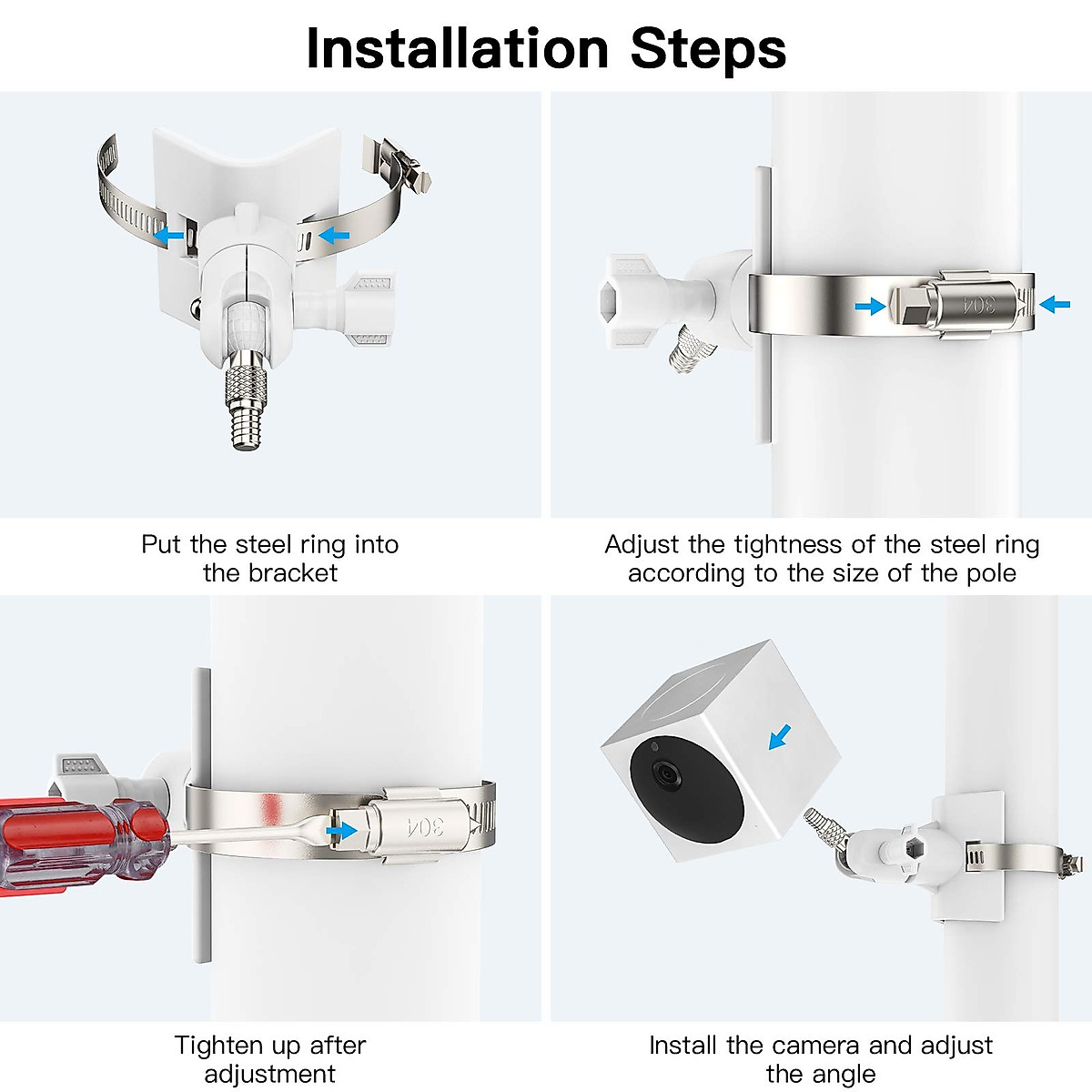 Installation Steps

304

Put the steel ring into the bracket

Adjust the tightness of the steel ring according to the size of the pole

304

Tighten up after adjustment

Install the camera and adjust the angle