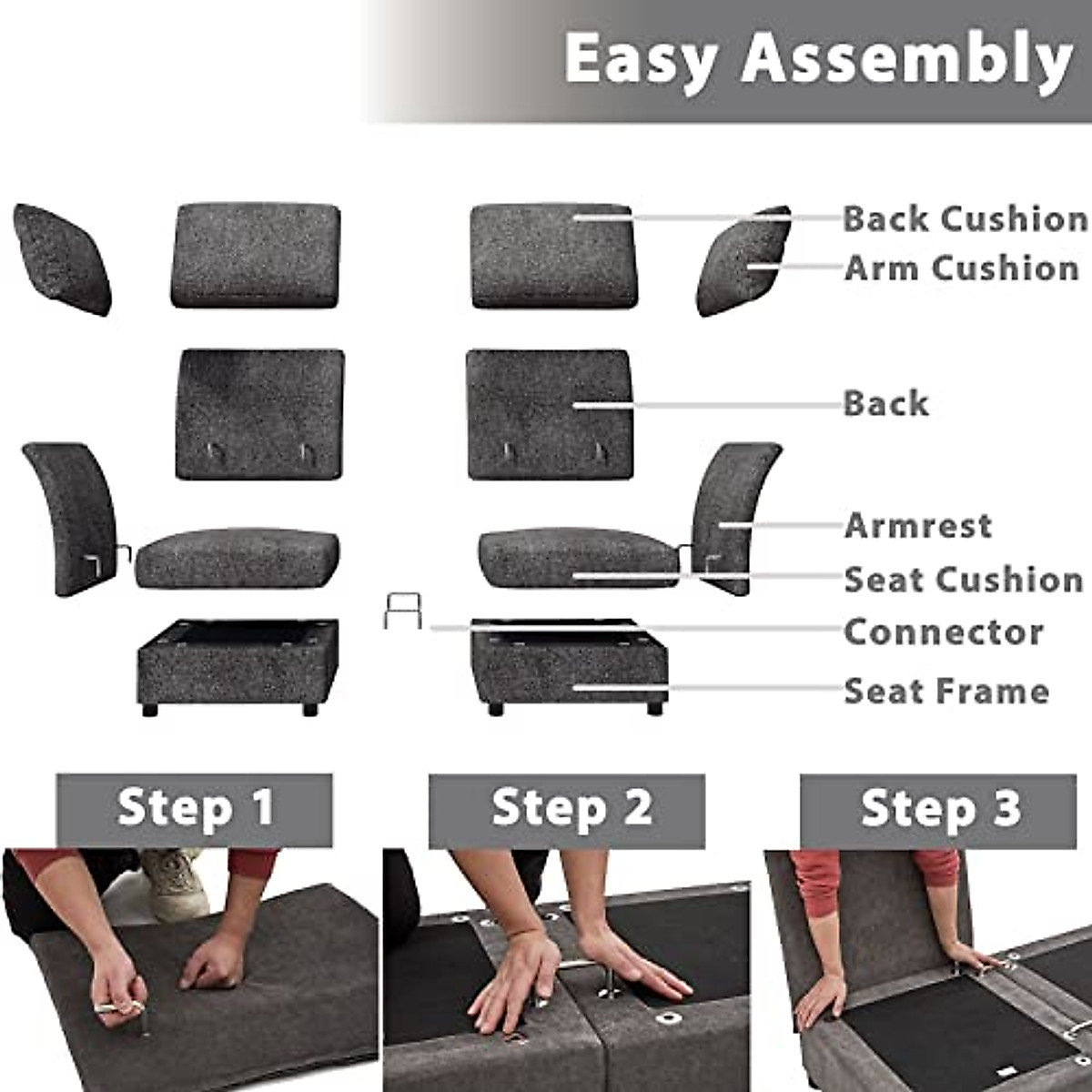 Easy Assembly

Back Cushion
Arm Cushion
Back
Armrest
Seat Cushion
Connector
Seat Frame

Step 1
Step 2
Step 3