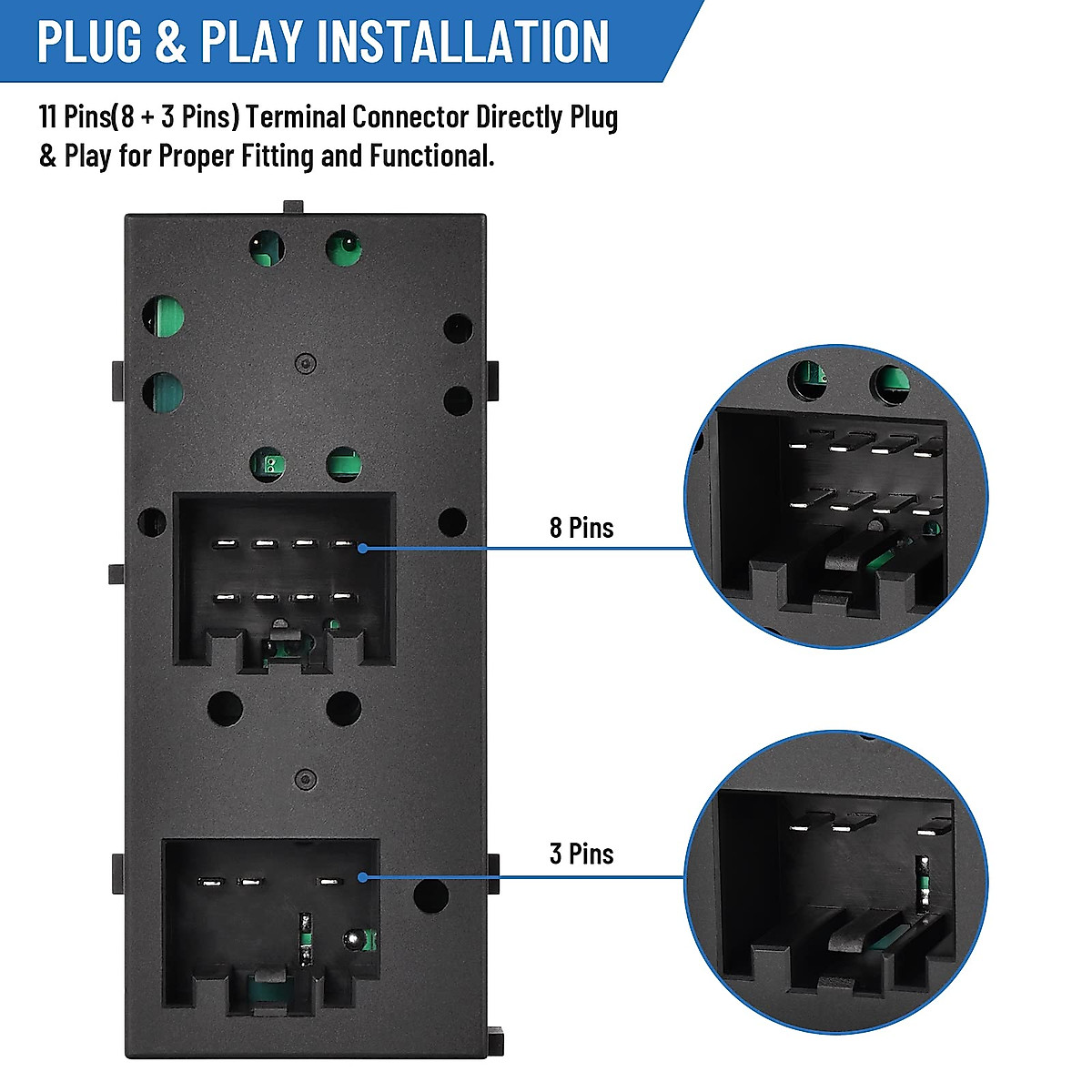 PLUG & PLAY INSTALLATION

11 Pins(8 + 3 Pins) Terminal Connector Directly Plug & Play for Proper Fitting and Functional.

8 Pins

3 Pins