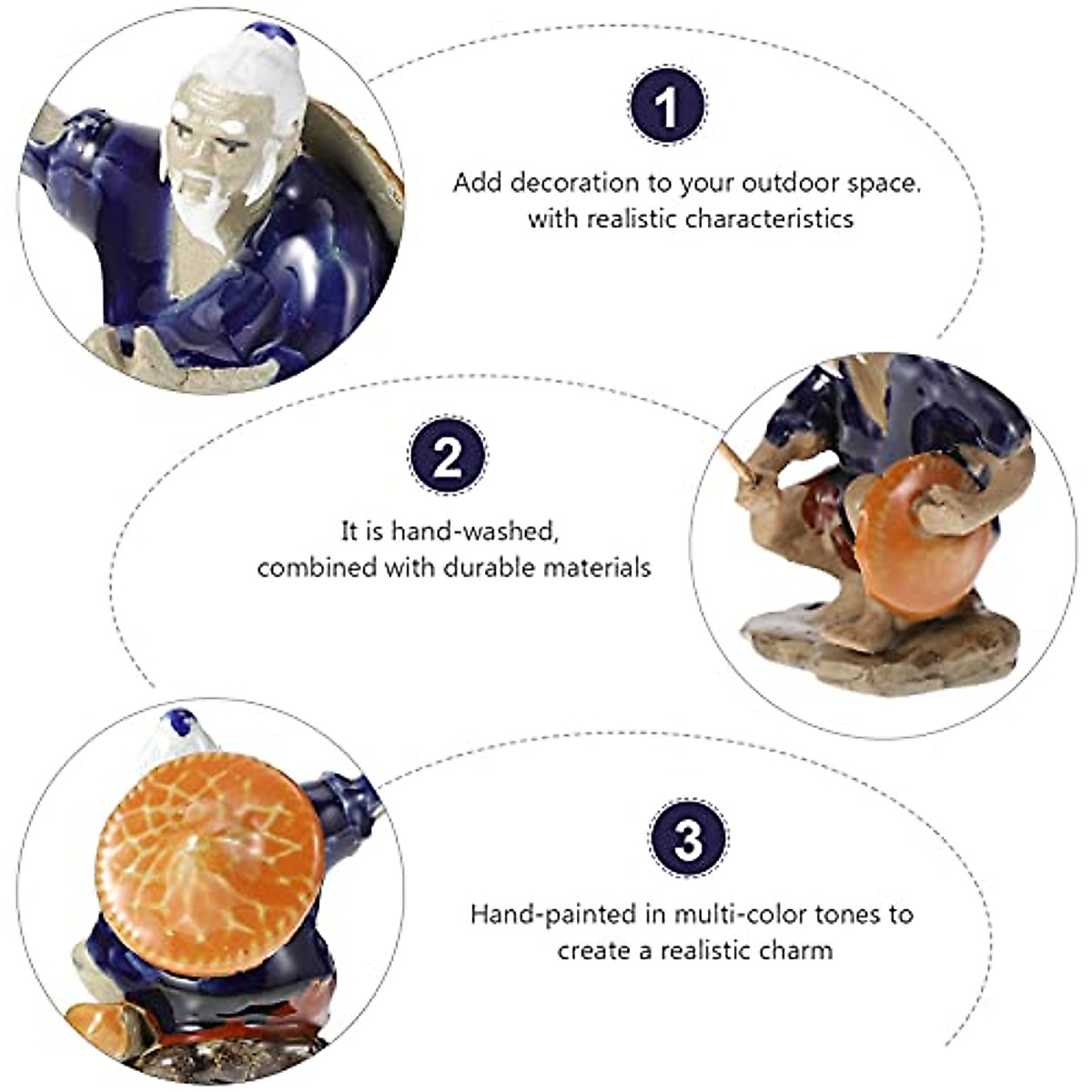 1

Add decoration to your outdoor space. with realistic characteristics

2

It is hand-washed, combined with durable materials

3

Hand-painted in multi-color tones to create a realistic charm