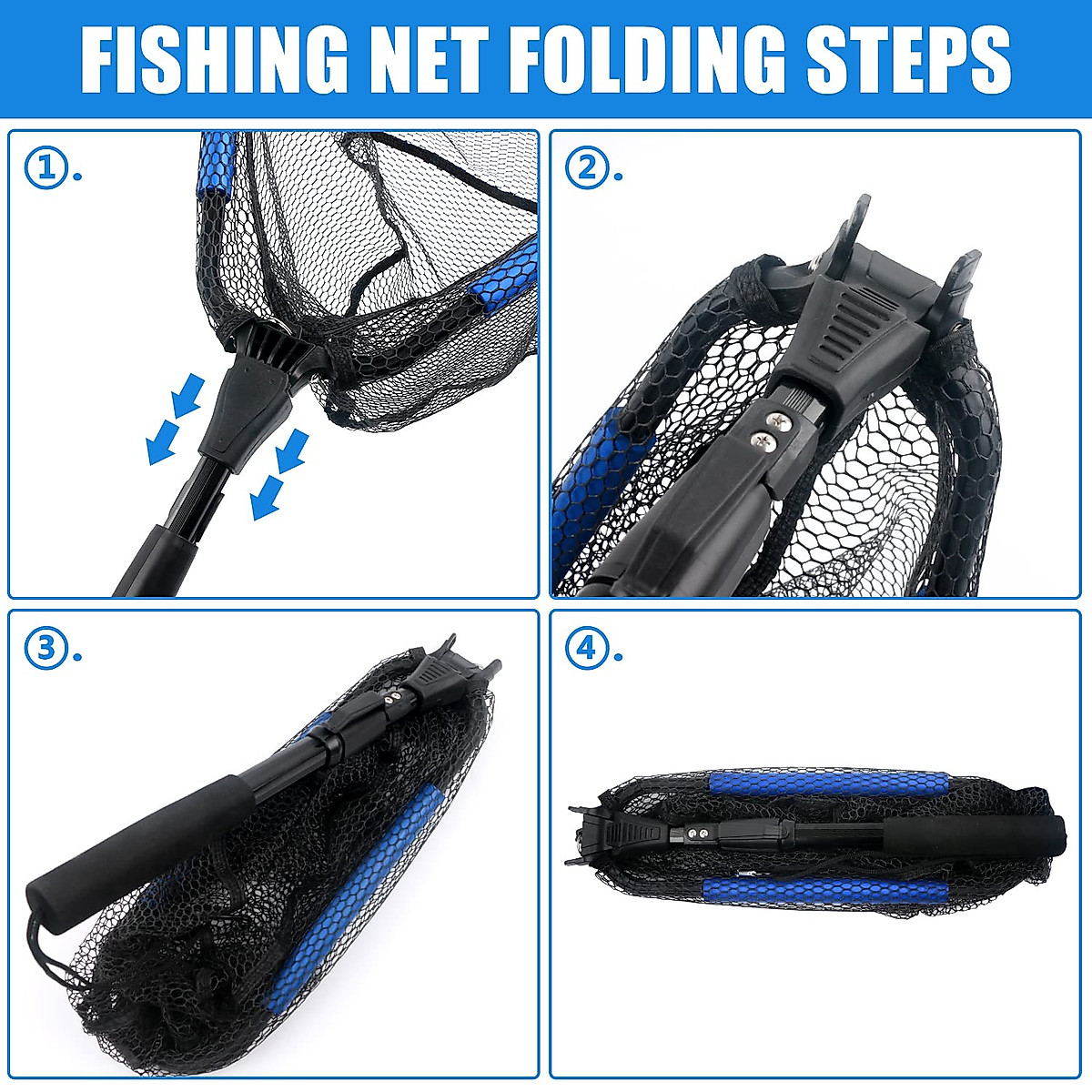 FISHING NET FOLDING STEPS

①.

②.

③.

④.