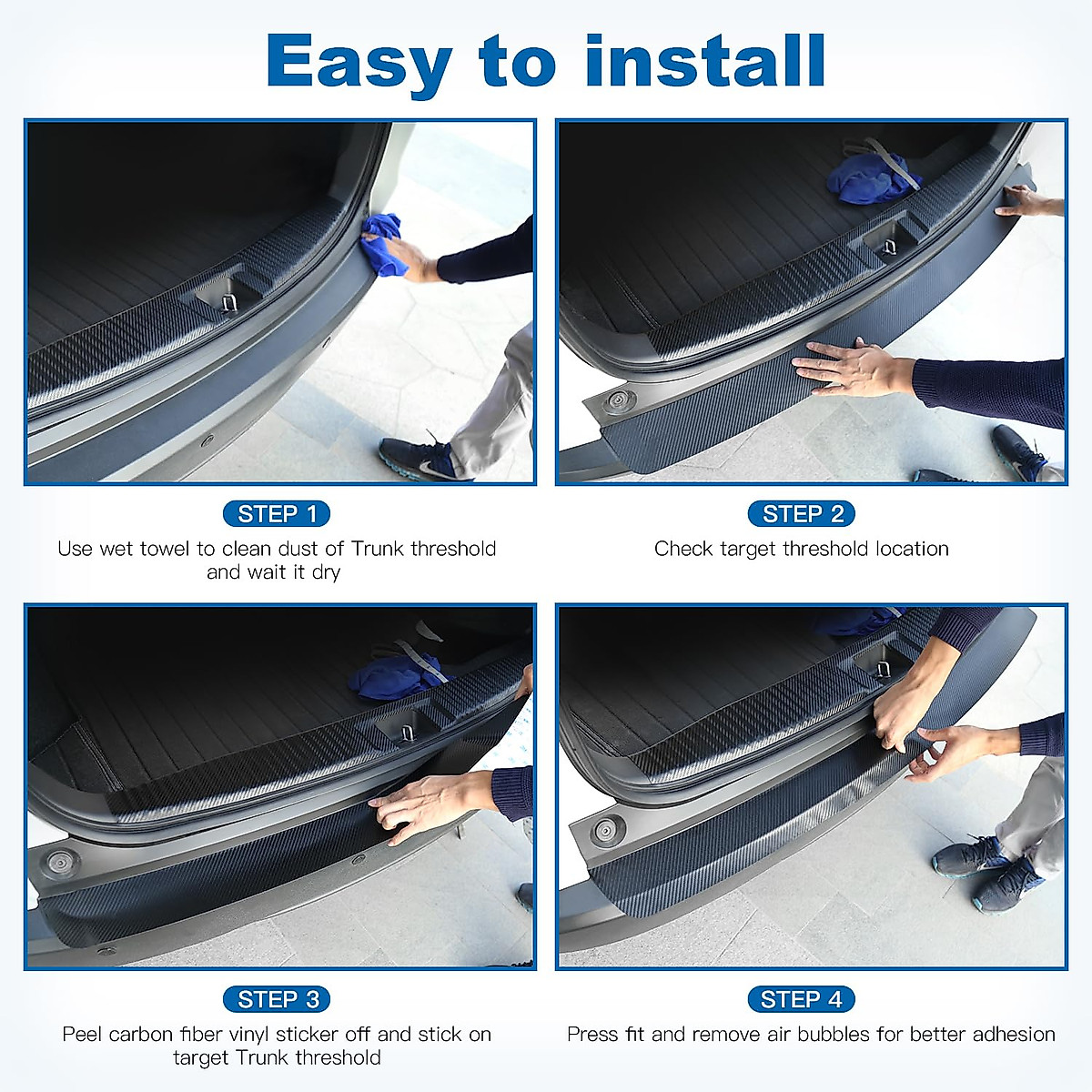 Easy to install

STEP 1
Use wet towel to clean dust of Trunk threshold and wait it dry

STEP 2
Check target threshold location

STEP 3
Peel carbon fiber vinyl sticker off and stick on target Trunk threshold

STEP 4
Press fit and remove air bubbles for better adhesion