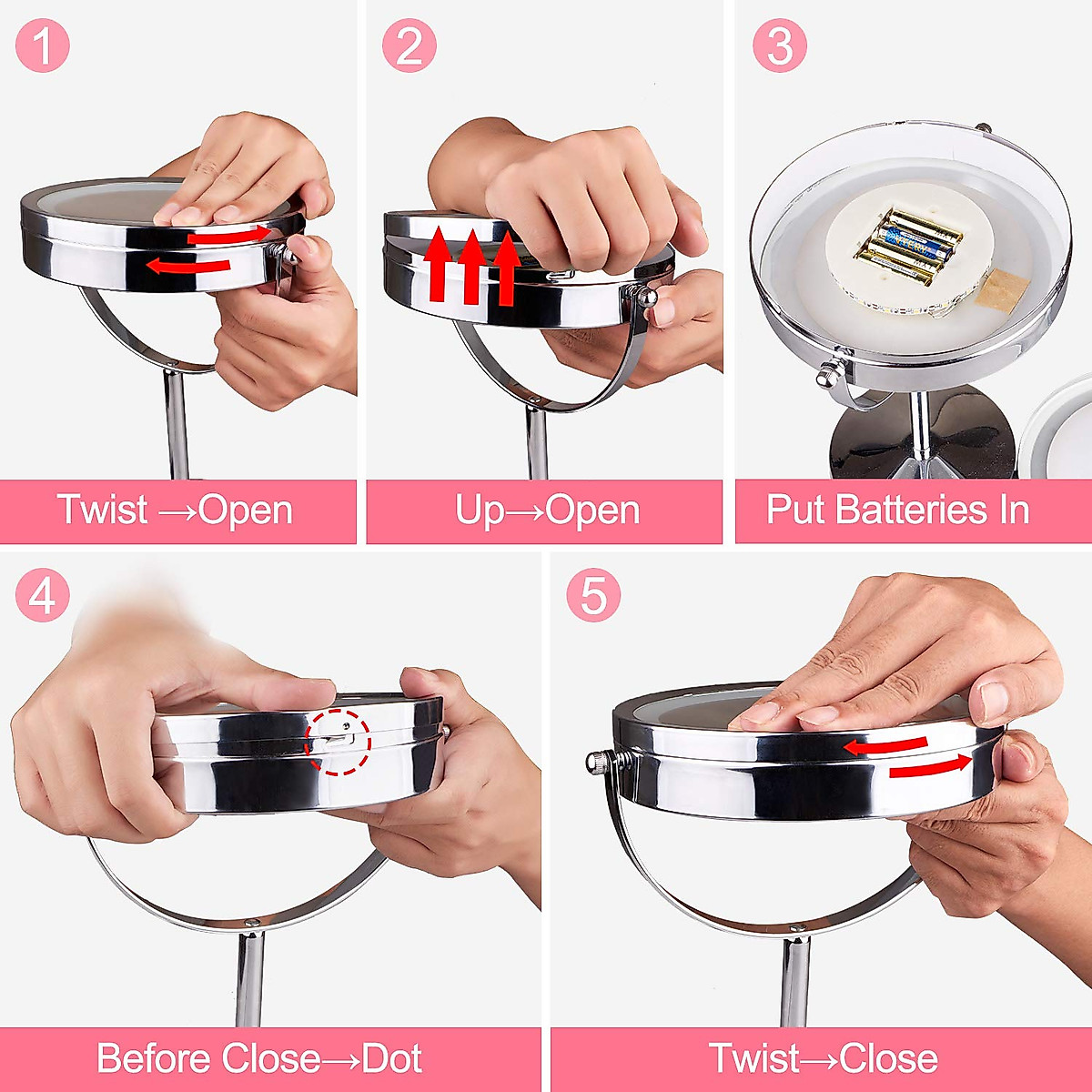 1

Twist →Open

2

Up→Open

3

Put Batteries In

4

Before Close→Dot

5

Twist→Close