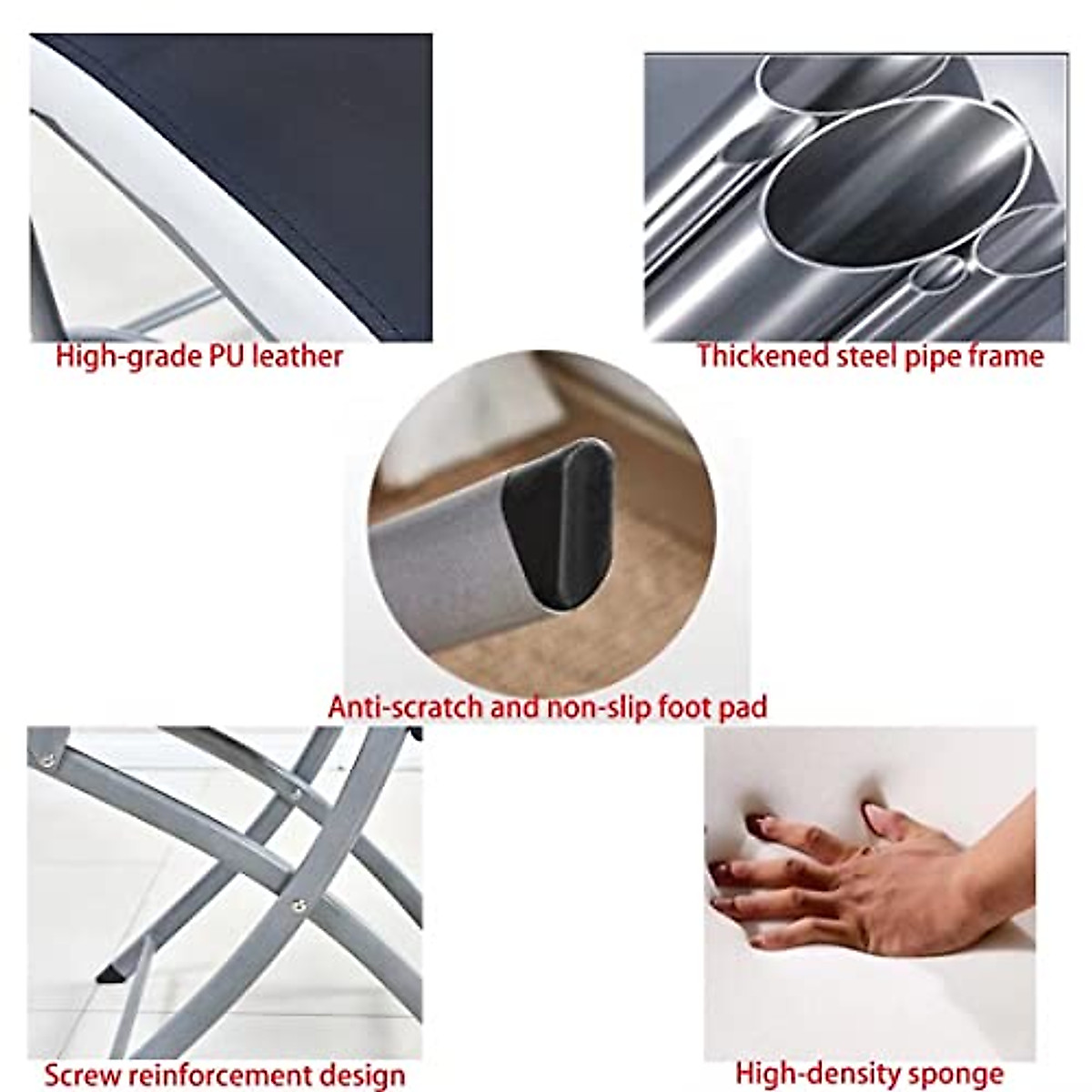 High-grade PU leather

Thickened steel pipe frame

Anti-scratch and non-slip foot pad

Screw reinforcement design

High-density sponge