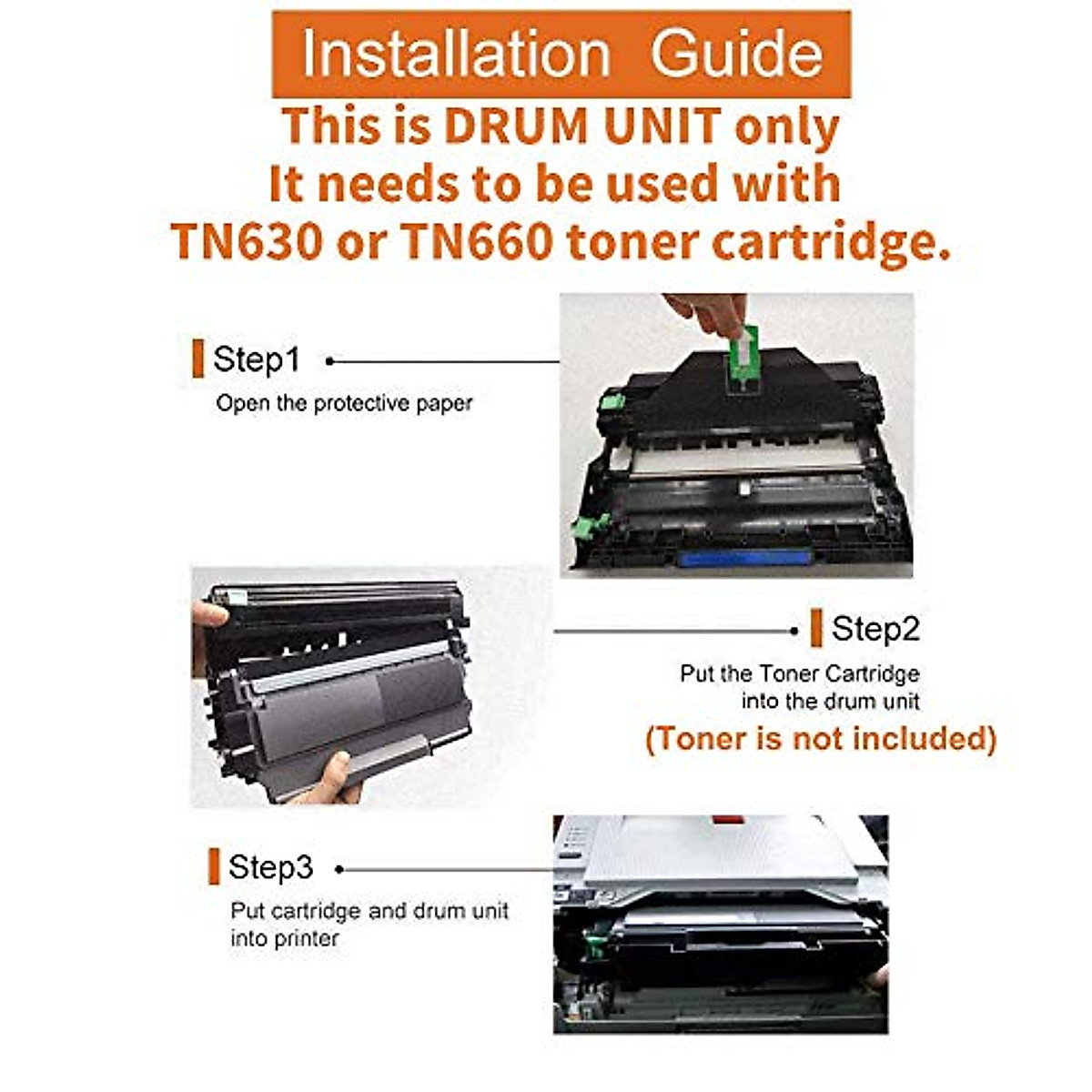 Installation Guide

This is DRUM UNIT only
It needs to be used with
TN630 or TN660 toner cartridge.

Step1
Open the protective paper

Step2
Put the Toner Cartridge into the drum unit
(Toner is not included)

Step3
Put cartridge and drum unit into printer