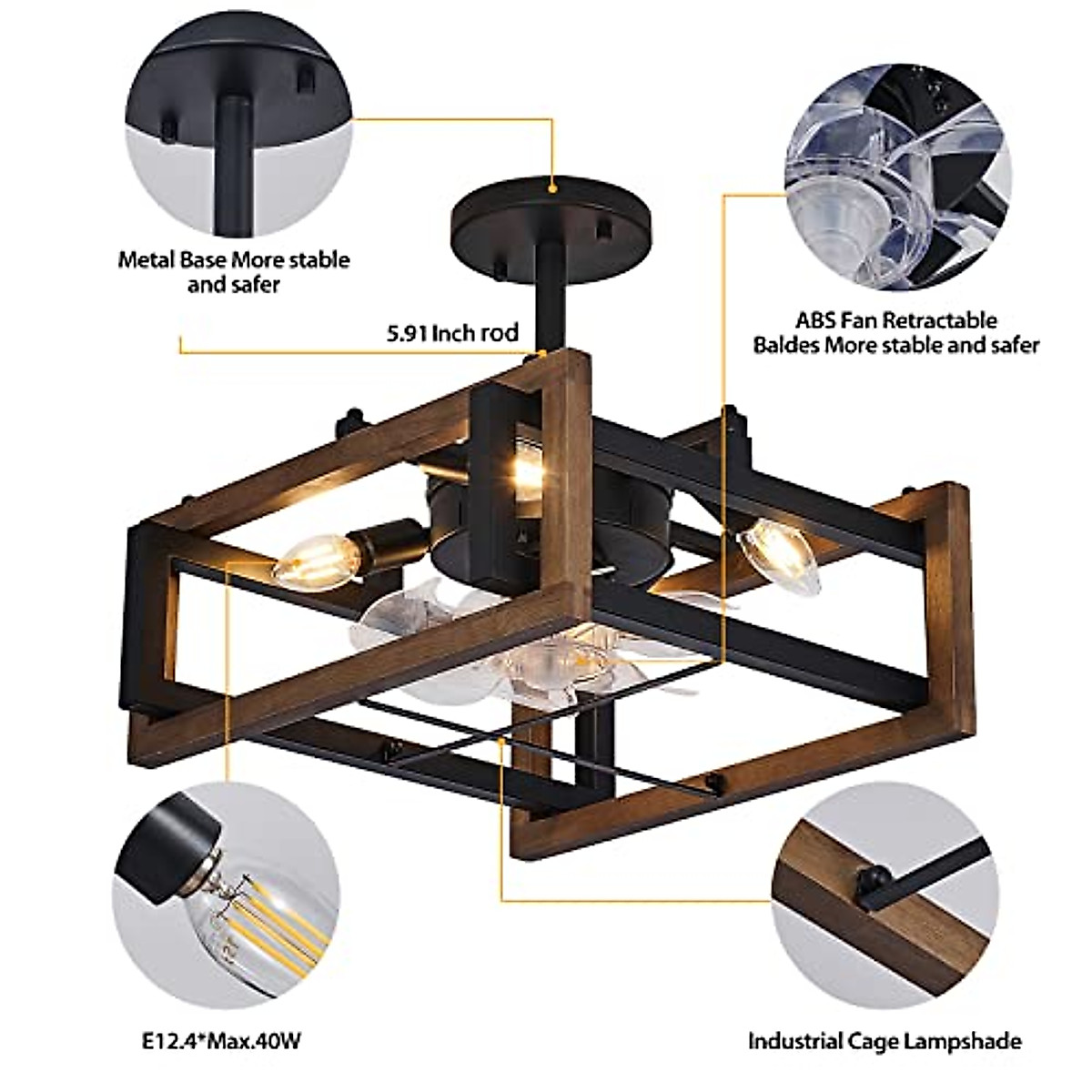 Metal Base More stable and safer

5.91 Inch rod

ABS Fan Retractable Baldes More stable and safer

E12.4*Max.40W

Industrial Cage Lampshade