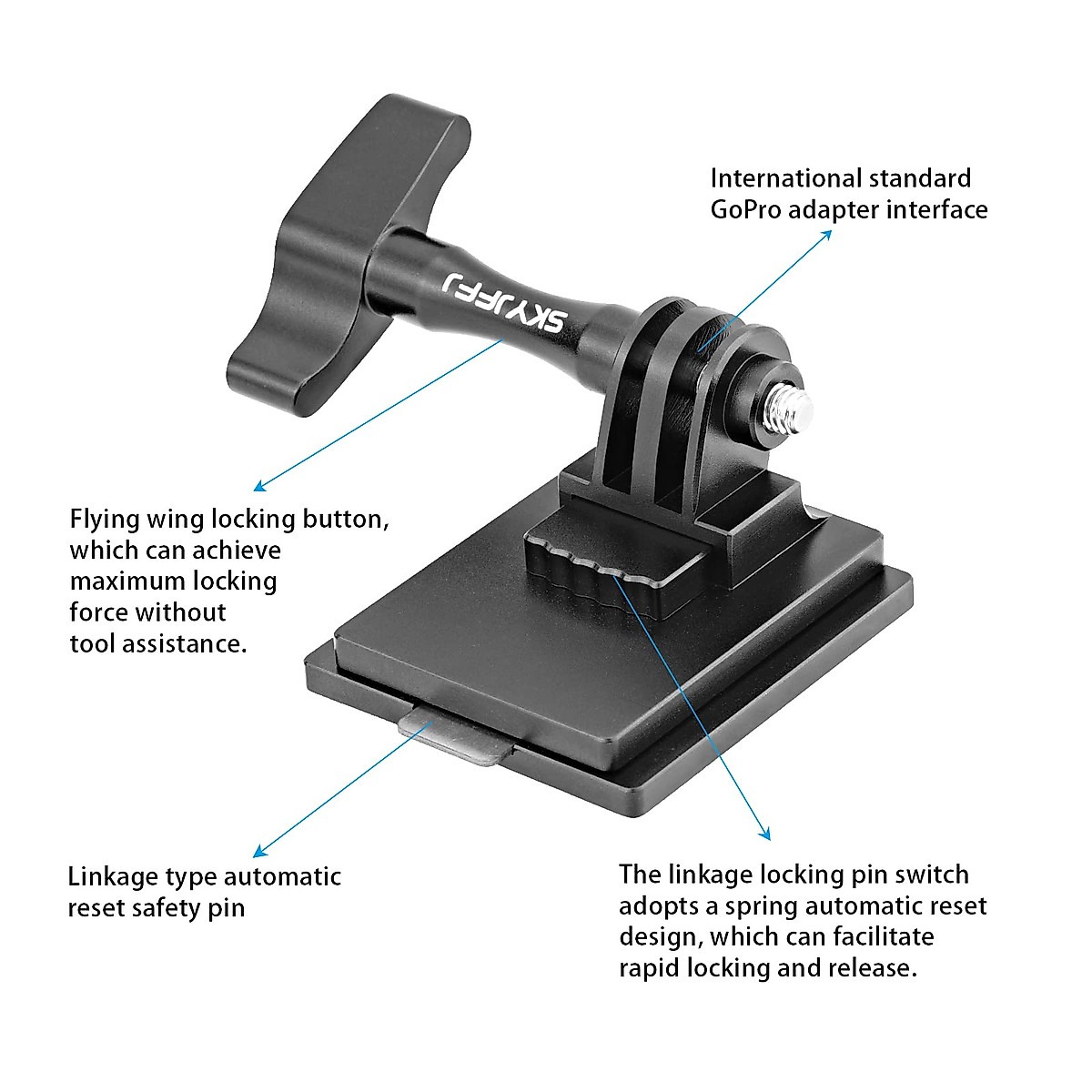 International standard
GoPro adapter interface

SKYJFFJ

Flying wing locking button, which can achieve maximum locking force without tool assistance.

Linkage type automatic reset safety pin

The linkage locking pin switch adopts a spring automatic reset design, which can facilitate rapid locking and release.