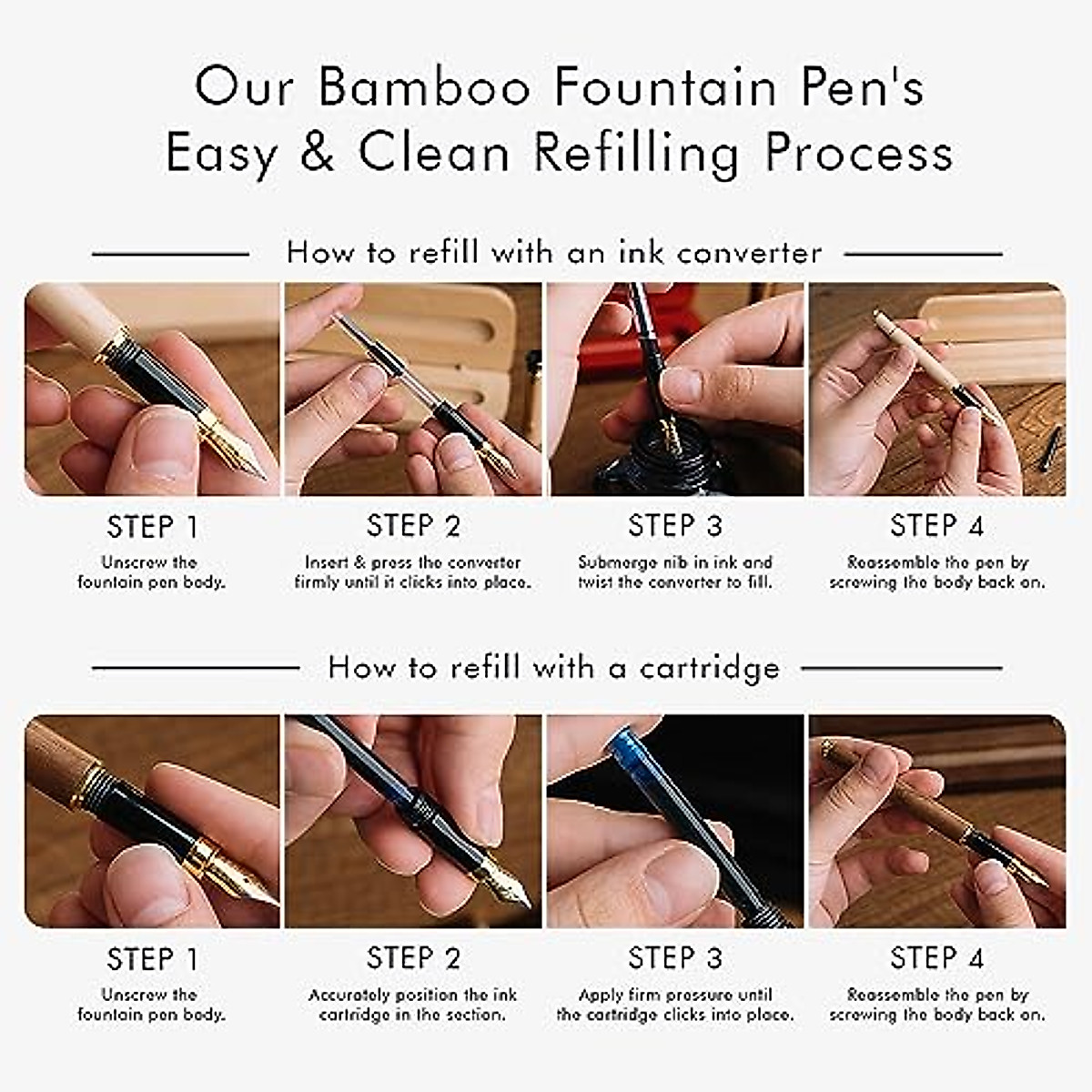 Our Bamboo Fountain Pen's
Easy & Clean Refilling Process

How to refill with an ink converter

STEP 1
Unscrew the fountain pen body.

STEP 2
Insert & press the converter firmly until it clicks into place.

STEP 3
Submerge nib in ink and twist the converter to fill.

STEP 4
Reassemble the pen by screwing the body back on.

How to refill with a cartridge

STEP 1
Unscrew the fountain pen body.

STEP 2
Accurately position the ink cartridge in the section.

STEP 3
Apply firm pressure until the cartridge clicks into place.

STEP 4
Reassemble the pen by screwing the body back on.