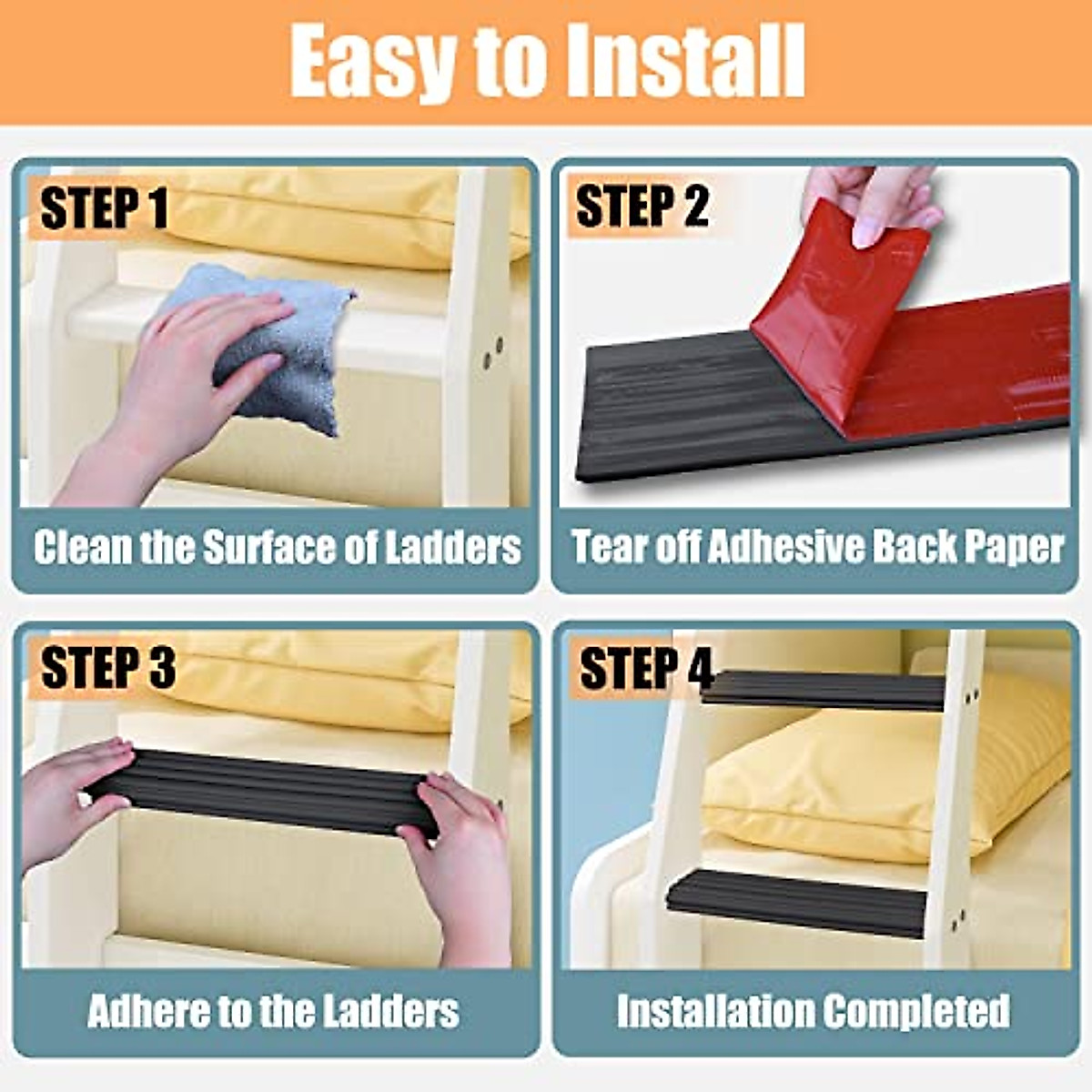 Easy to Install

STEP 1

Clean the Surface of Ladders

STEP 2

Tear off Adhesive Back Paper

STEP 3

Adhere to the Ladders

STEP 4

Installation Completed