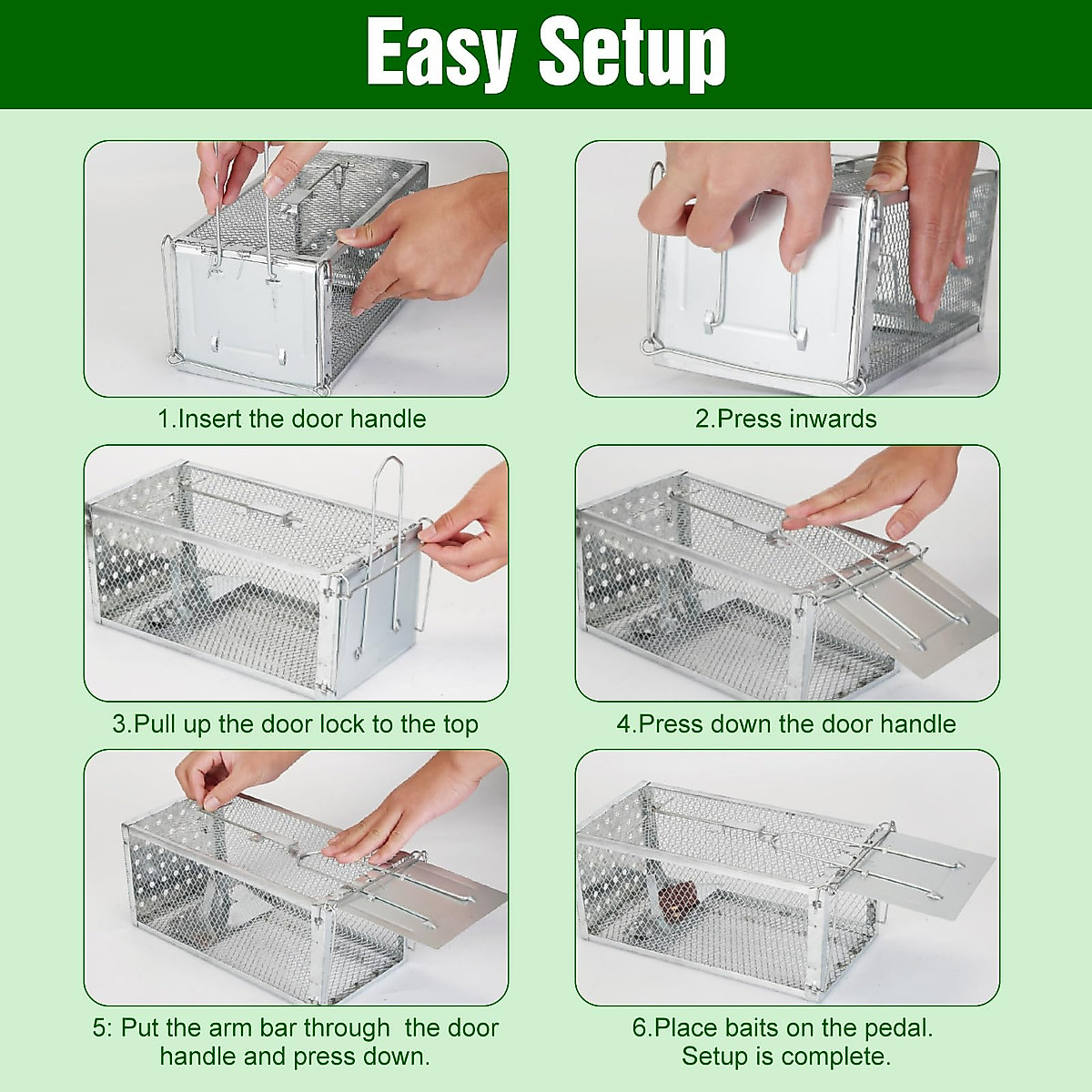 Easy Setup

1.Insert the door handle

2.Press inwards

3.Pull up the door lock to the top

4.Press down the door handle

5: Put the arm bar through the door handle and press down.

6.Place baits on the pedal. Setup is complete.