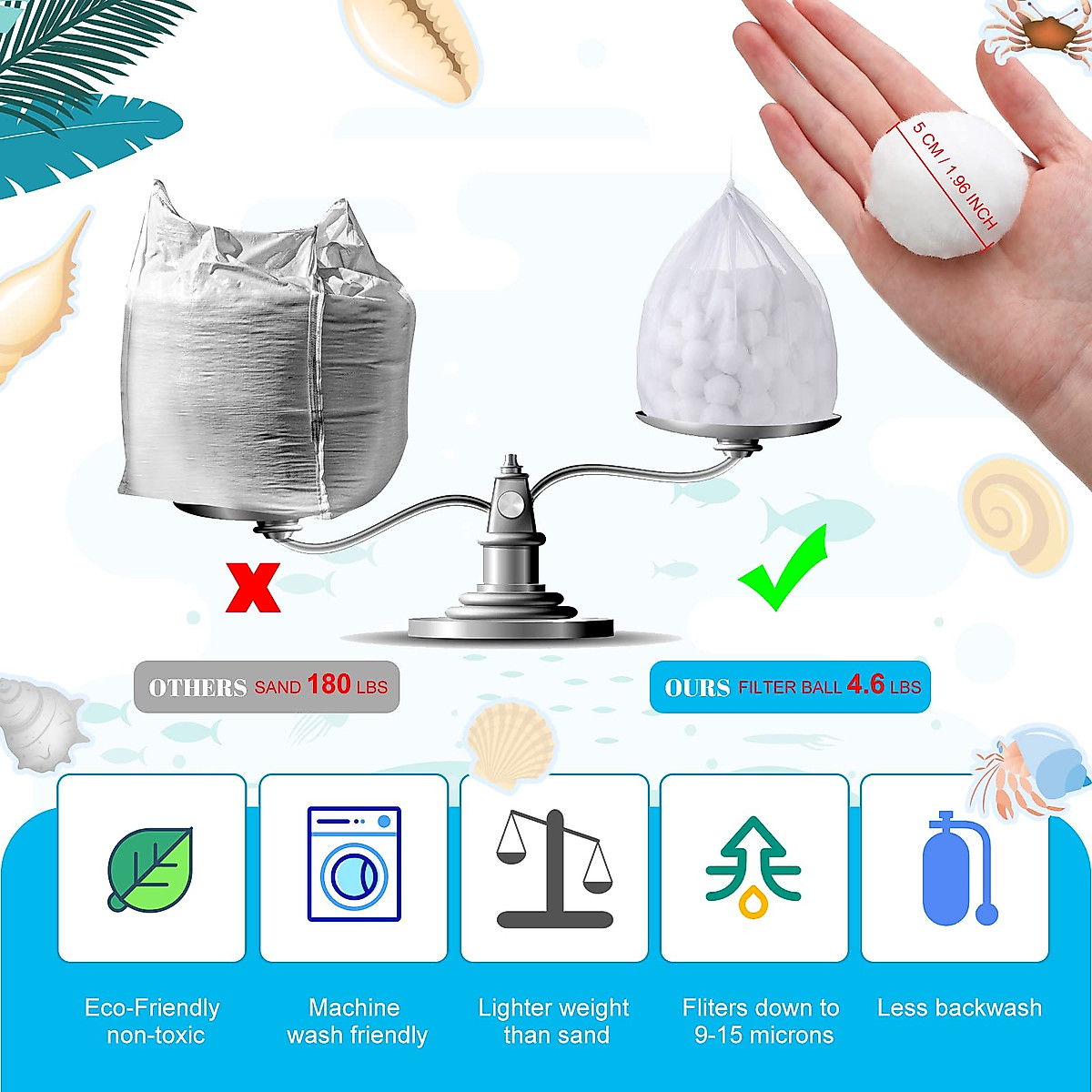 5 CM / 1.96 INCH

OTHERS SAND 180 LBS

OURS FILTER BALL 4.6 LBS

Eco-Friendly non-toxic

Machine wash friendly

Lighter weight than sand

Fliters down to 9-15 microns

Less backwash