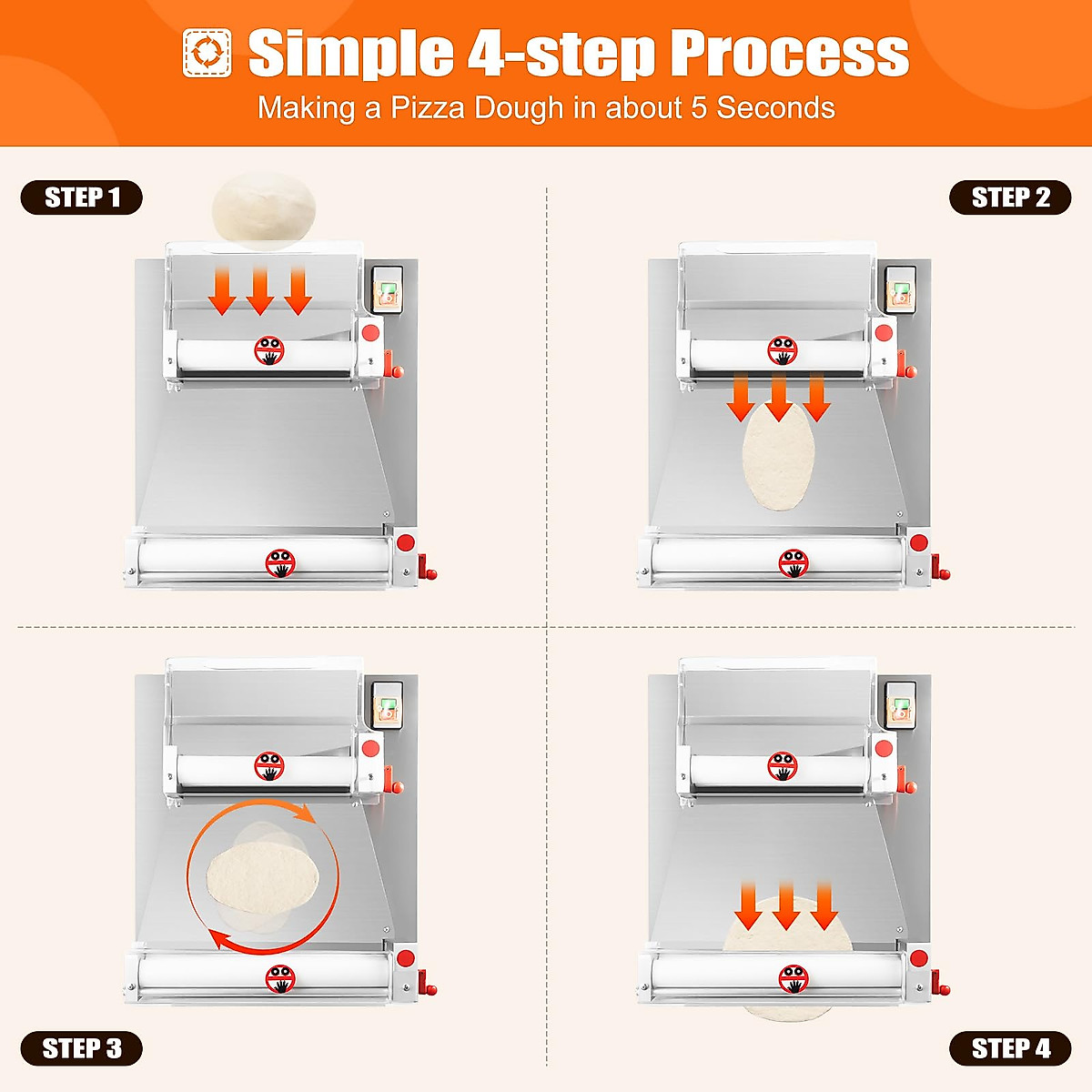 Simple 4-step Process
Making a Pizza Dough in about 5 Seconds

STEP 1

STEP 2

STEP 3

STEP 4