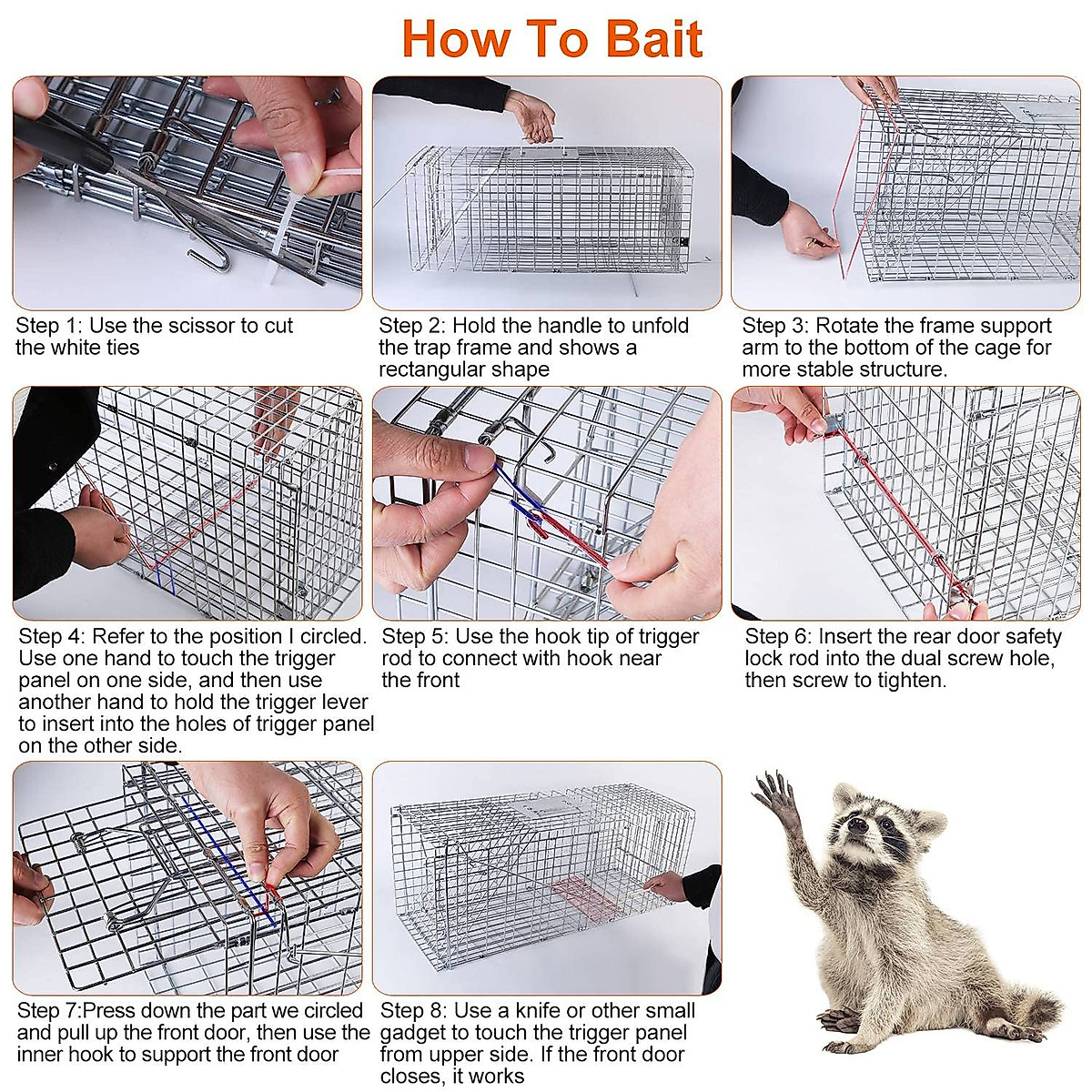 How To Bait

Step 1: Use the scissor to cut the white ties

Step 2: Hold the handle to unfold the trap frame and shows a rectangular shape

Step 3: Rotate the frame support arm to the bottom of the cage for more stable structure.

Step 4: Refer to the position I circled. Use one hand to touch the trigger panel on one side, and then use another hand to hold the trigger lever to insert into the holes of trigger panel on the other side.

Step 5: Use the hook tip of trigger rod to connect with hook near the front

Step 6: Insert the rear door safety lock rod into the dual screw hole, then screw to tighten.

Step 7:Press down the part we circled and pull up the front door, then use the inner hook to support the front door

Step 8: Use a knife or other small gadget to touch the trigger panel from upper side. If the front door closes, it works