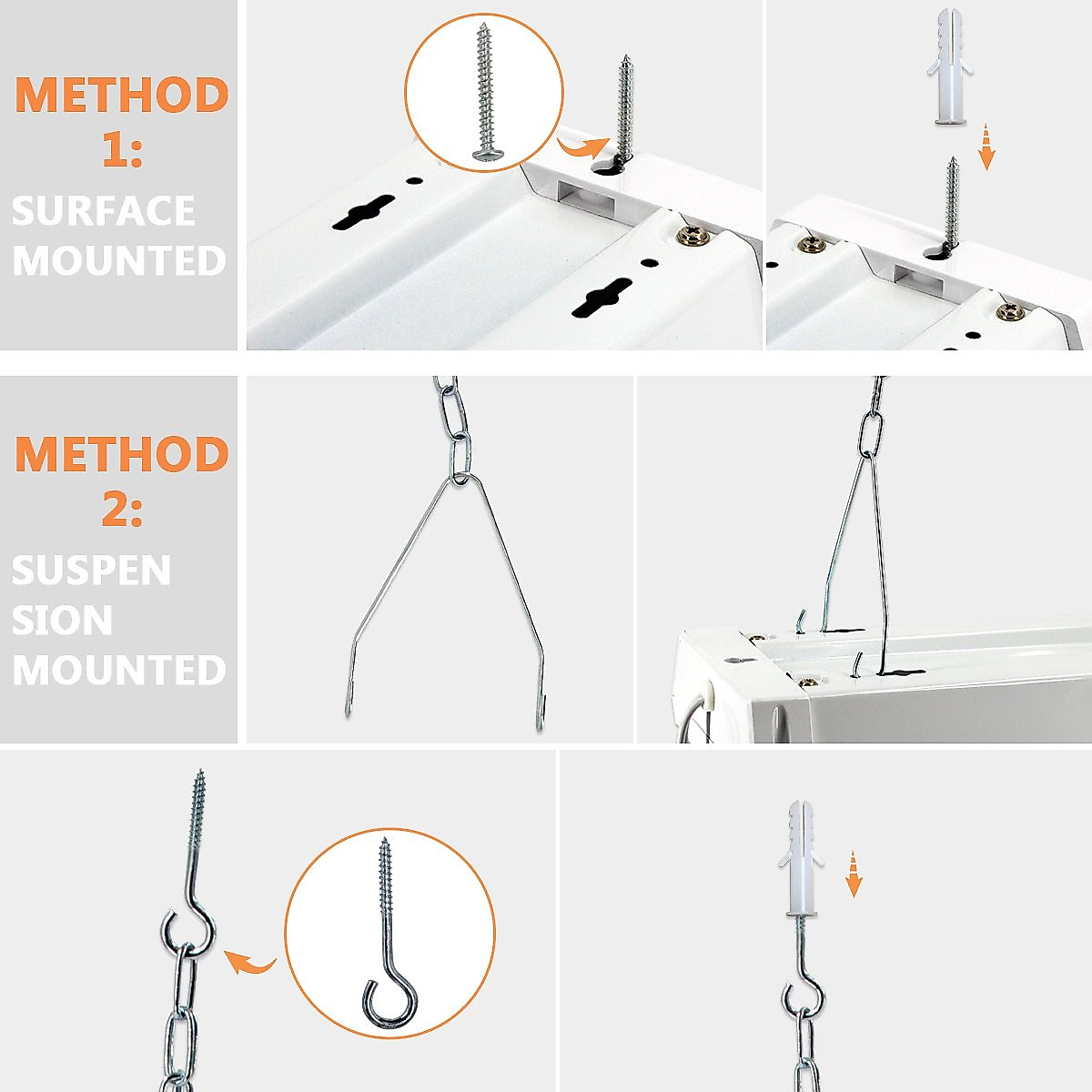 METHOD 1:
SURFACE MOUNTED

METHOD 2:
SUSPEN SION MOUNTED